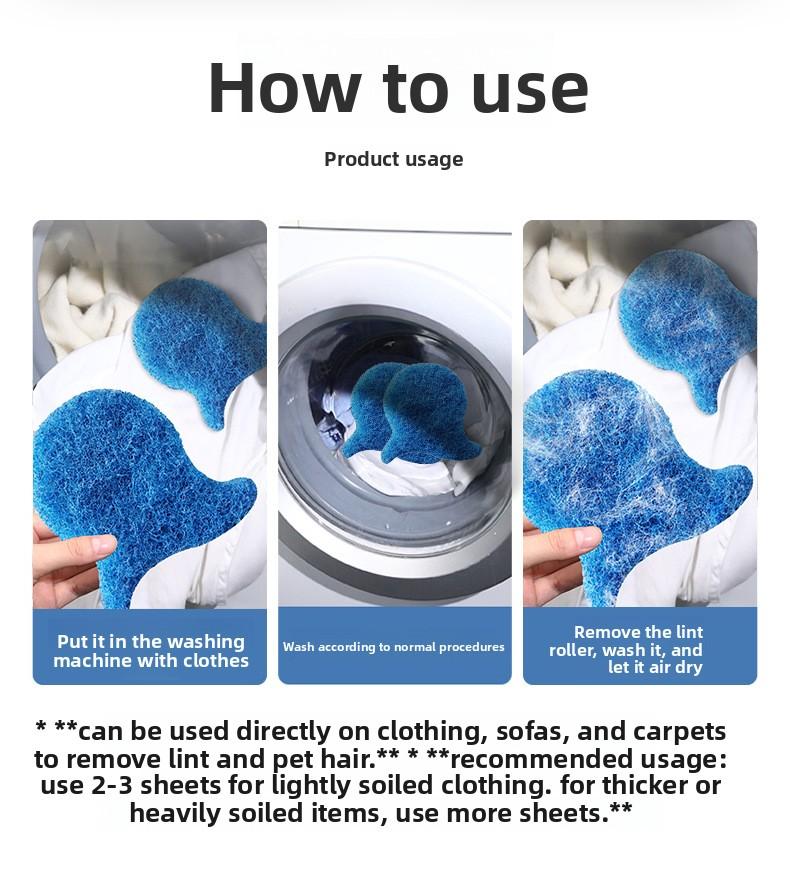 How to use

Product usage

Put it in the washing machine with clothes

Wash according to normal procedures

Remove the lint roller, wash it, and let it air dry

* **can be used directly on clothing, sofas, and carpets to remove lint and pet hair.** * **recommended usage: use 2-3 sheets for lightly soiled clothing. for thicker or heavily soiled items, use more sheets.**