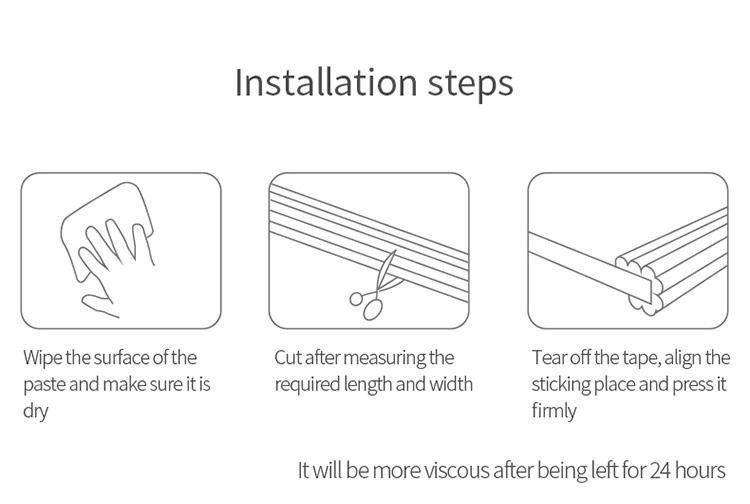 Installation steps

Wipe the surface of the paste and make sure it is dry

Cut after measuring the required length and width

Tear off the tape, align the sticking place and press it firmly

It will be more viscous after being left for 24 hours