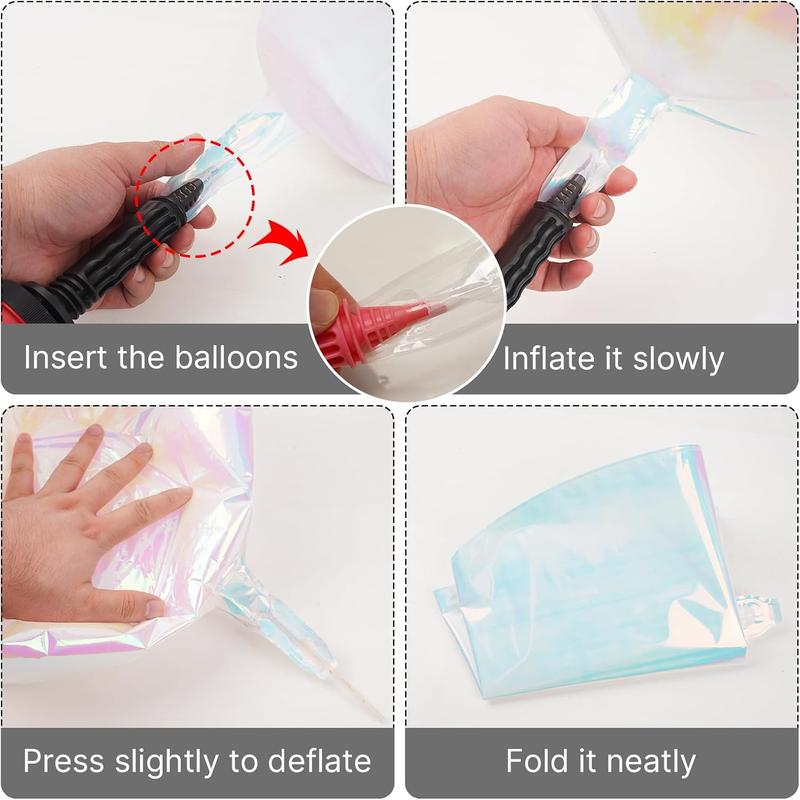 Insert the balloons

Inflate it slowly

Press slightly to deflate

Fold it neatly