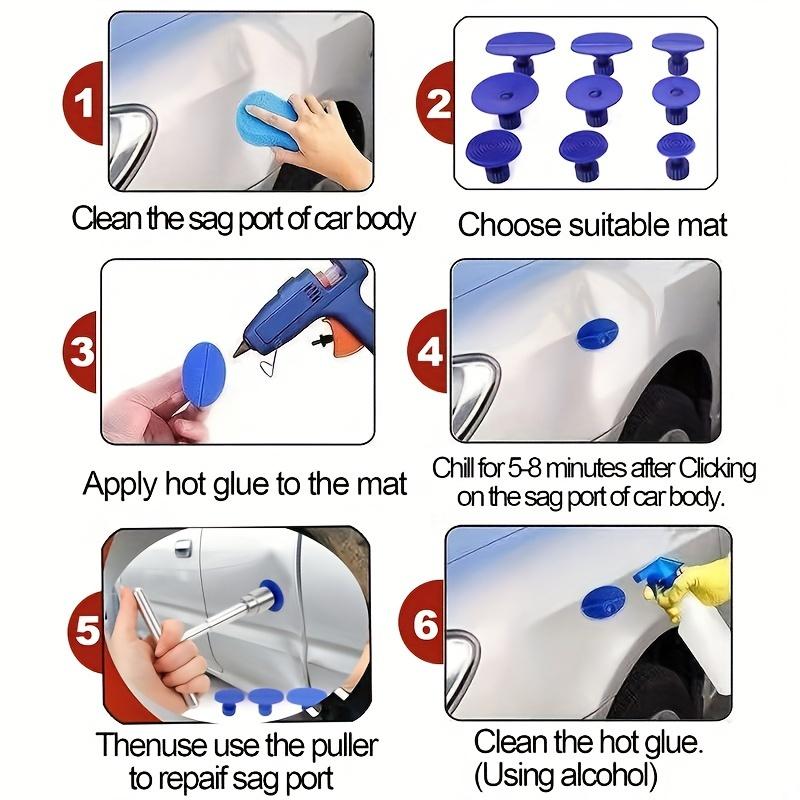 1

Clean the sag port of car body

2

Choose suitable mat

3

Apply hot glue to the mat

4

Chill for 5-8 minutes after Clicking on the sag port of car body.

5

Thenuse use the puller to repaif sag port

6

Clean the hot glue. (Using alcohol)