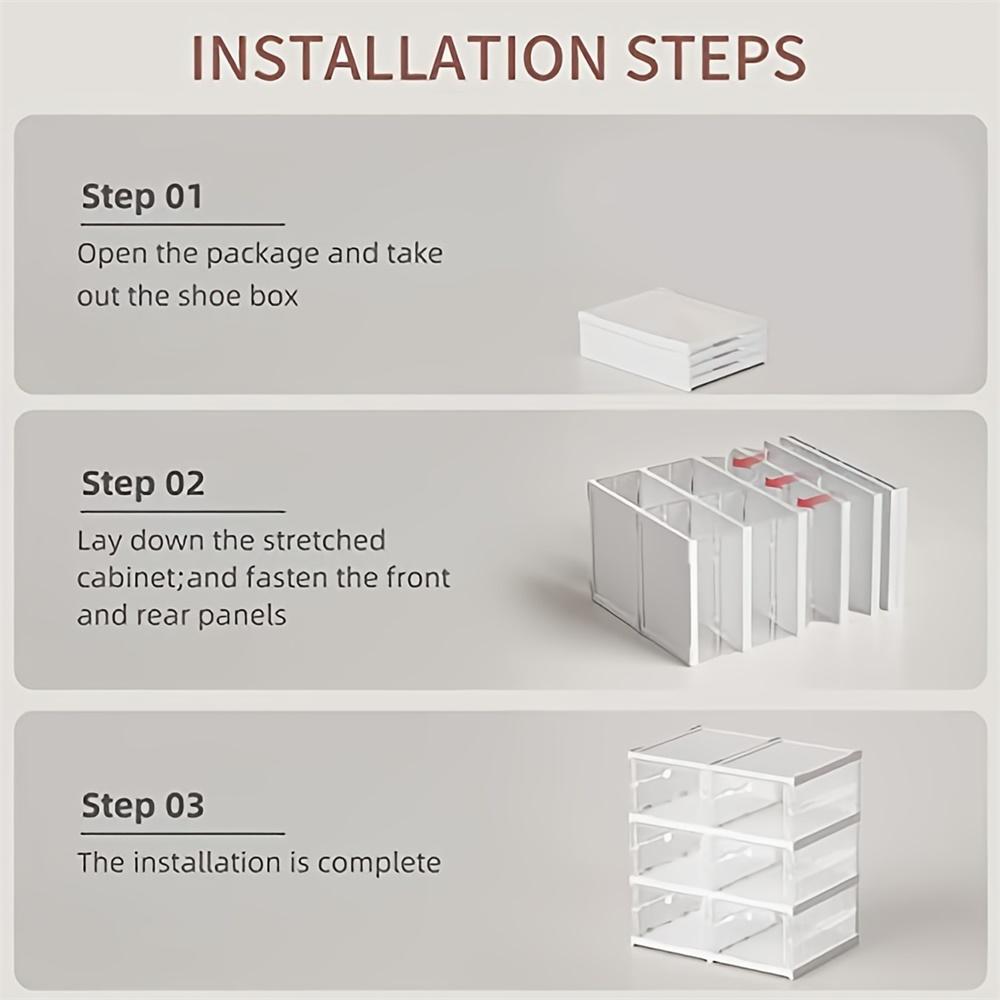 INSTALLATION STEPS

Step 01

Open the package and take out the shoe box

Step 02

Lay down the stretched cabinet;and fasten the front and rear panels

Step 03

The installation is complete