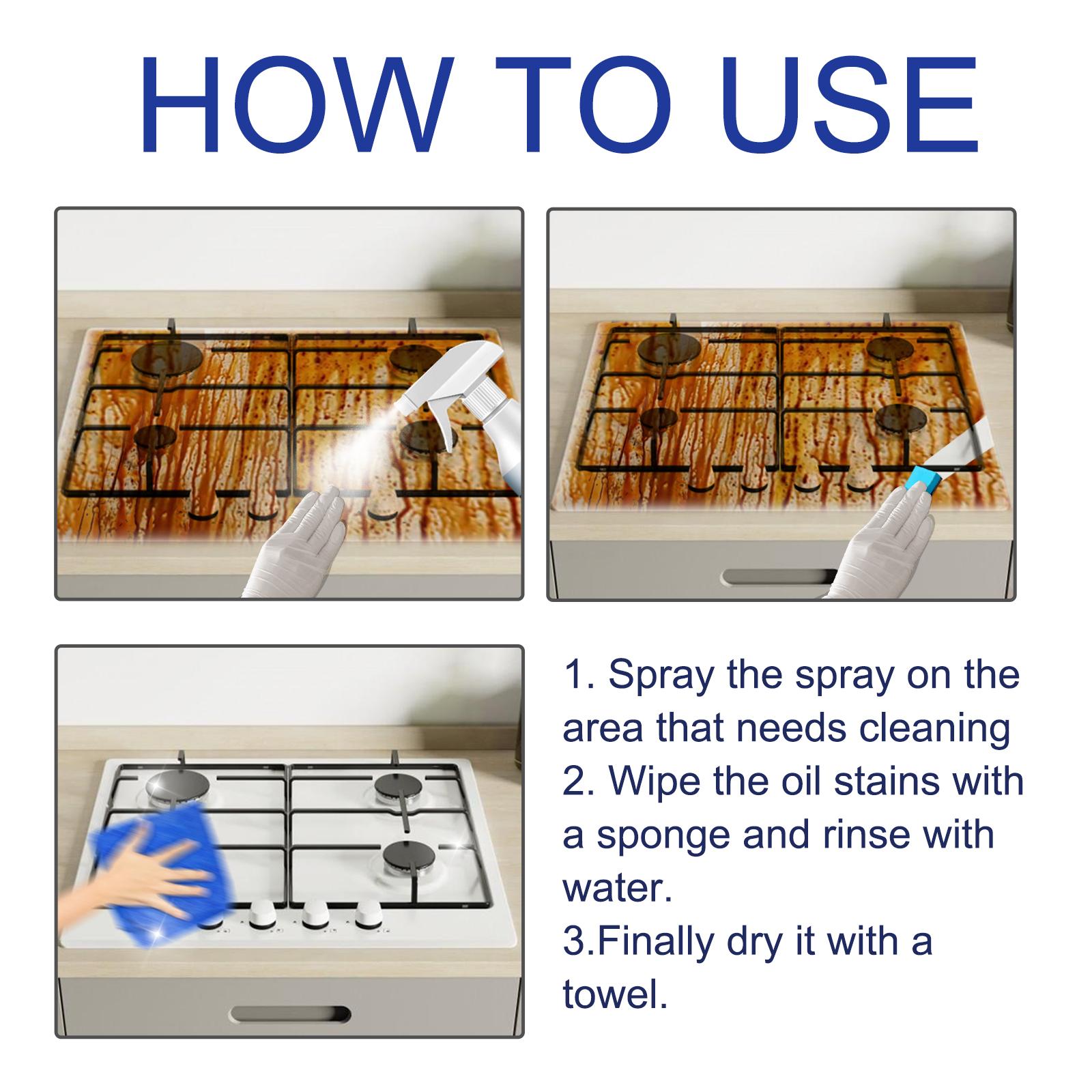 HOW TO USE

1. Spray the spray on the area that needs cleaning
2. Wipe the oil stains with a sponge and rinse with water.
3.Finally dry it with a towel.