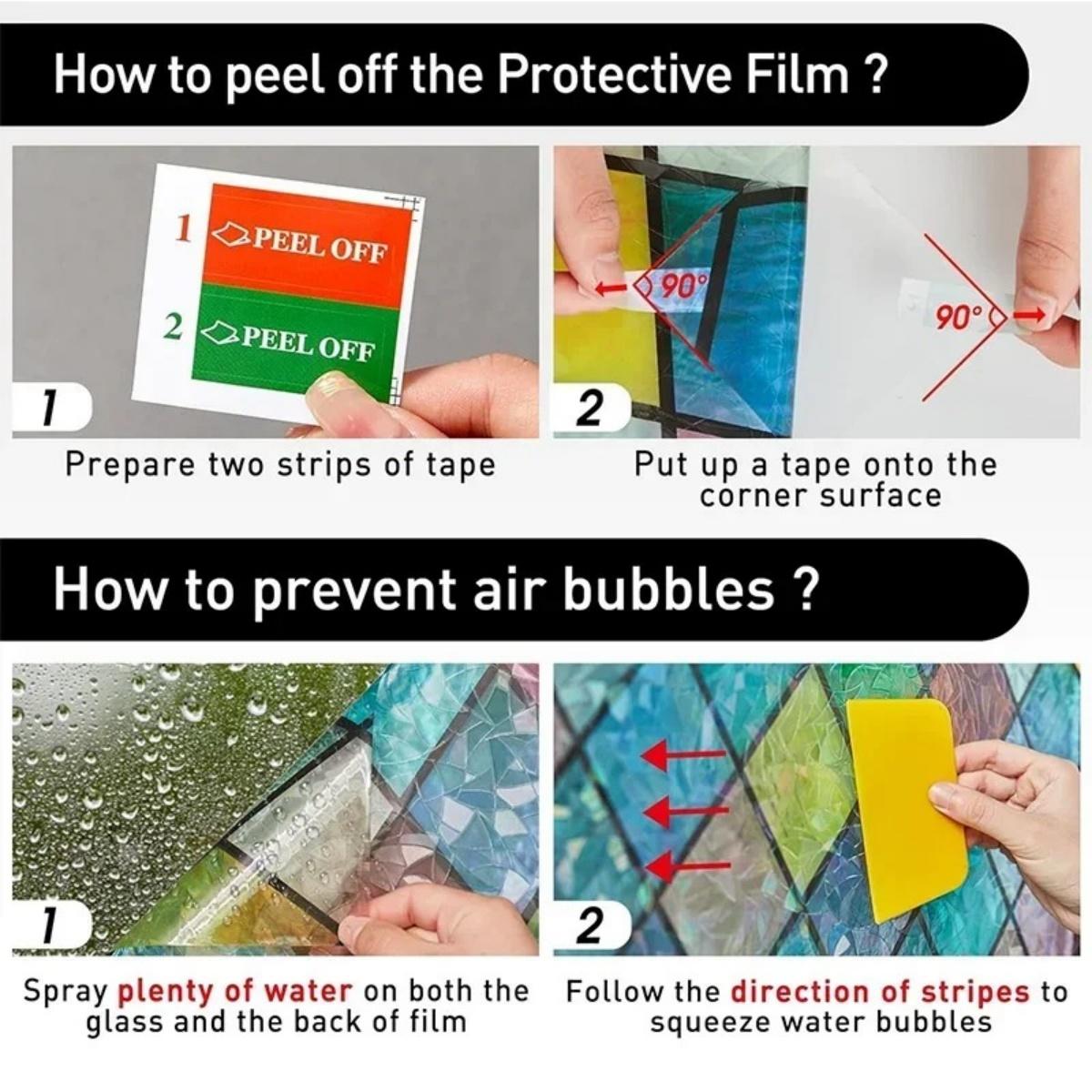 How to peel off the Protective Film ?

1 PEEL OFF

2 PEEL OFF

1

Prepare two strips of tape

90°

90°

2

Put up a tape onto the corner surface

How to prevent air bubbles ?

1

Spray plenty of water on both the glass and the back of film

2

Follow the direction of stripes to squeeze water bubbles