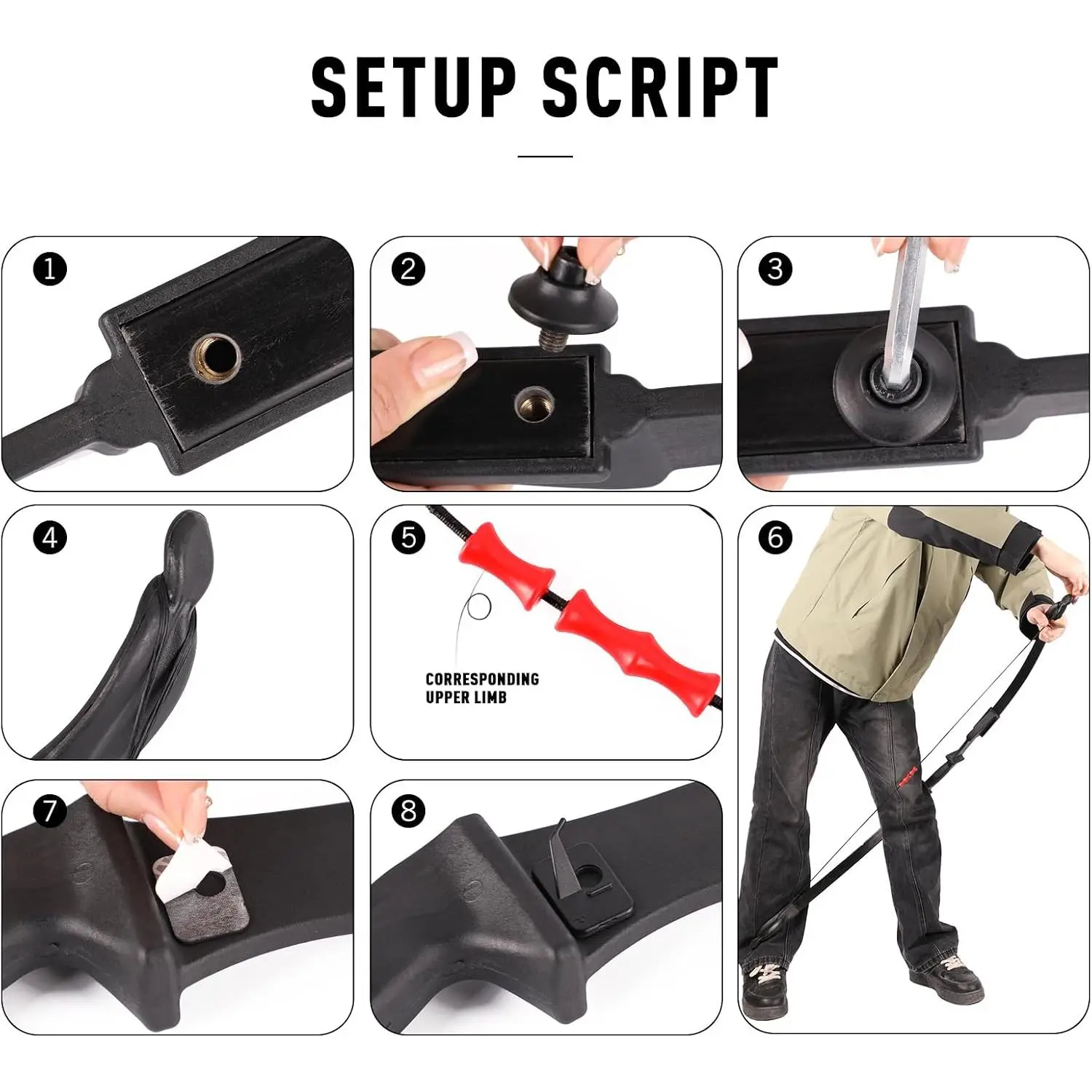 SETUP SCRIPT

1

2

3

4

5

CORRESPONDING UPPER LIMB

6

7

8