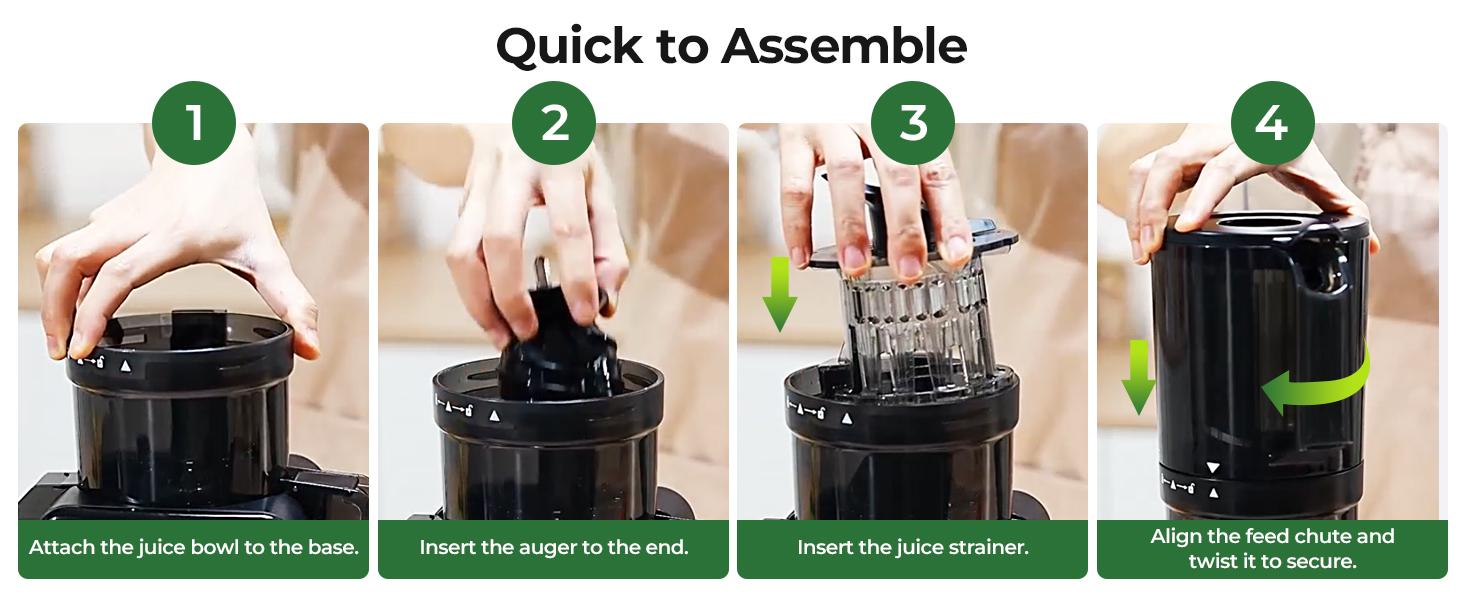 Quick to Assemble

1

Attach the juice bowl to the base.

2

Insert the auger to the end.

3

Insert the juice strainer.

4

Align the feed chute and twist it to secure.