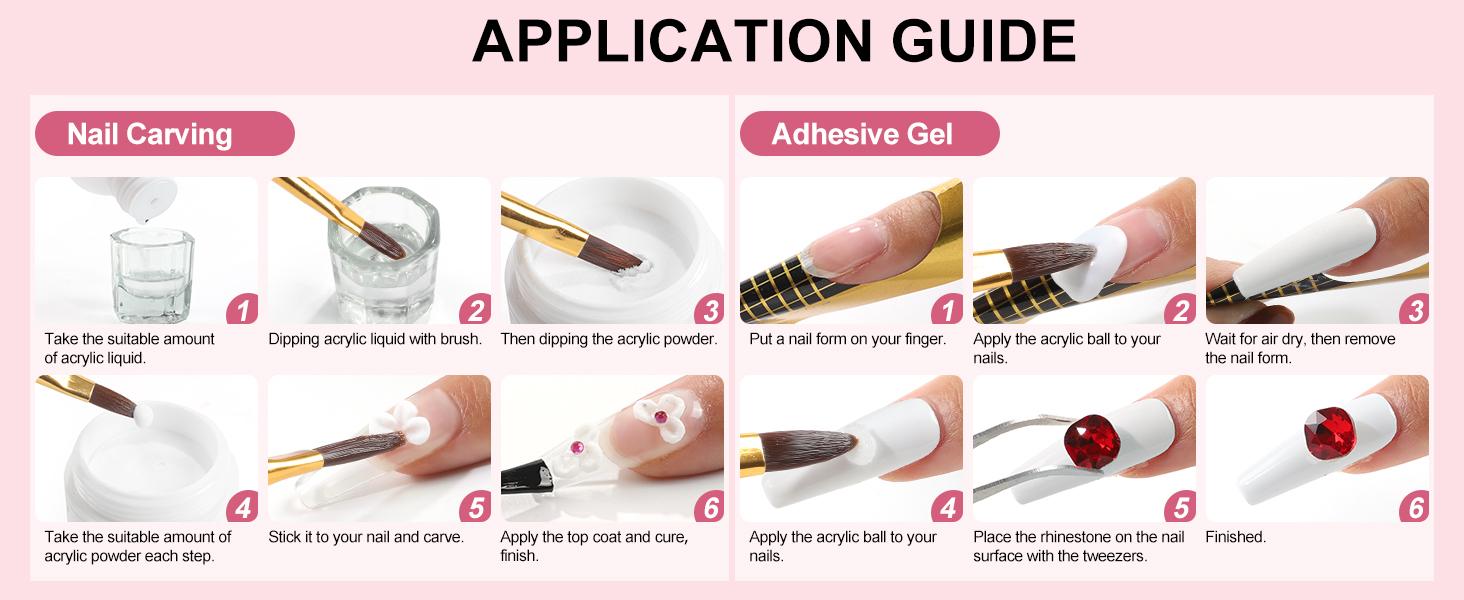 APPLICATION GUIDE

Nail Carving

1
Take the suitable amount of acrylic liquid.

2
Dipping acrylic liquid with brush.

3
Then dipping the acrylic powder.

4
Take the suitable amount of acrylic powder each step.

5
Stick it to your nail and carve.

6
Apply the top coat and cure, finish.

Adhesive Gel

1
Put a nail form on your finger.

2
Apply the acrylic ball to your nails.

3
Wait for air dry, then remove the nail form.

4
Apply the acrylic ball to your nails.

5
Place the rhinestone on the nail surface with the tweezers.

6
Finished.