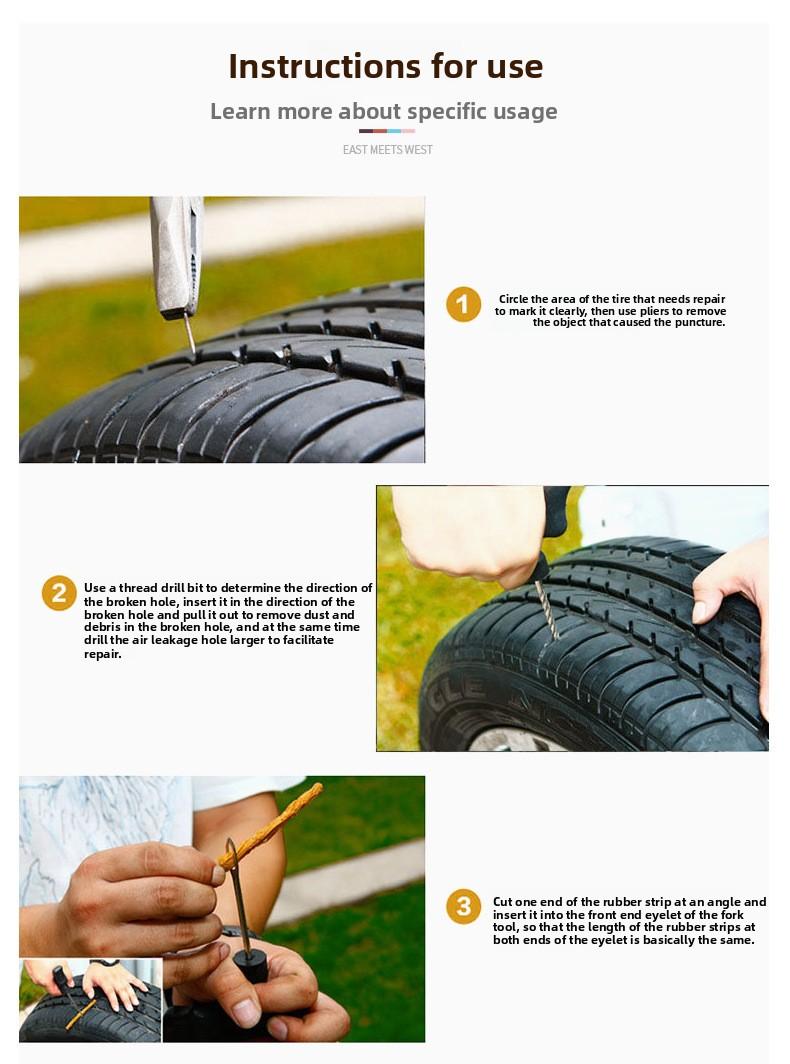 Instructions for use

Learn more about specific usage

EAST MEETS WEST

1

Circle the area of the tire that needs repair to mark it clearly, then use pliers to remove the object that caused the puncture.

2

Use a thread drill bit to determine the direction of the broken hole, insert it in the direction of the broken hole and pull it out to remove dust and debris in the broken hole, and at the same time drill the air leakage hole larger to facilitate repair.

3

Cut one end of the rubber strip at an angle and insert it into the front end eyelet of the fork tool, so that the length of the rubber strips at both ends of the eyelet is basically the same.