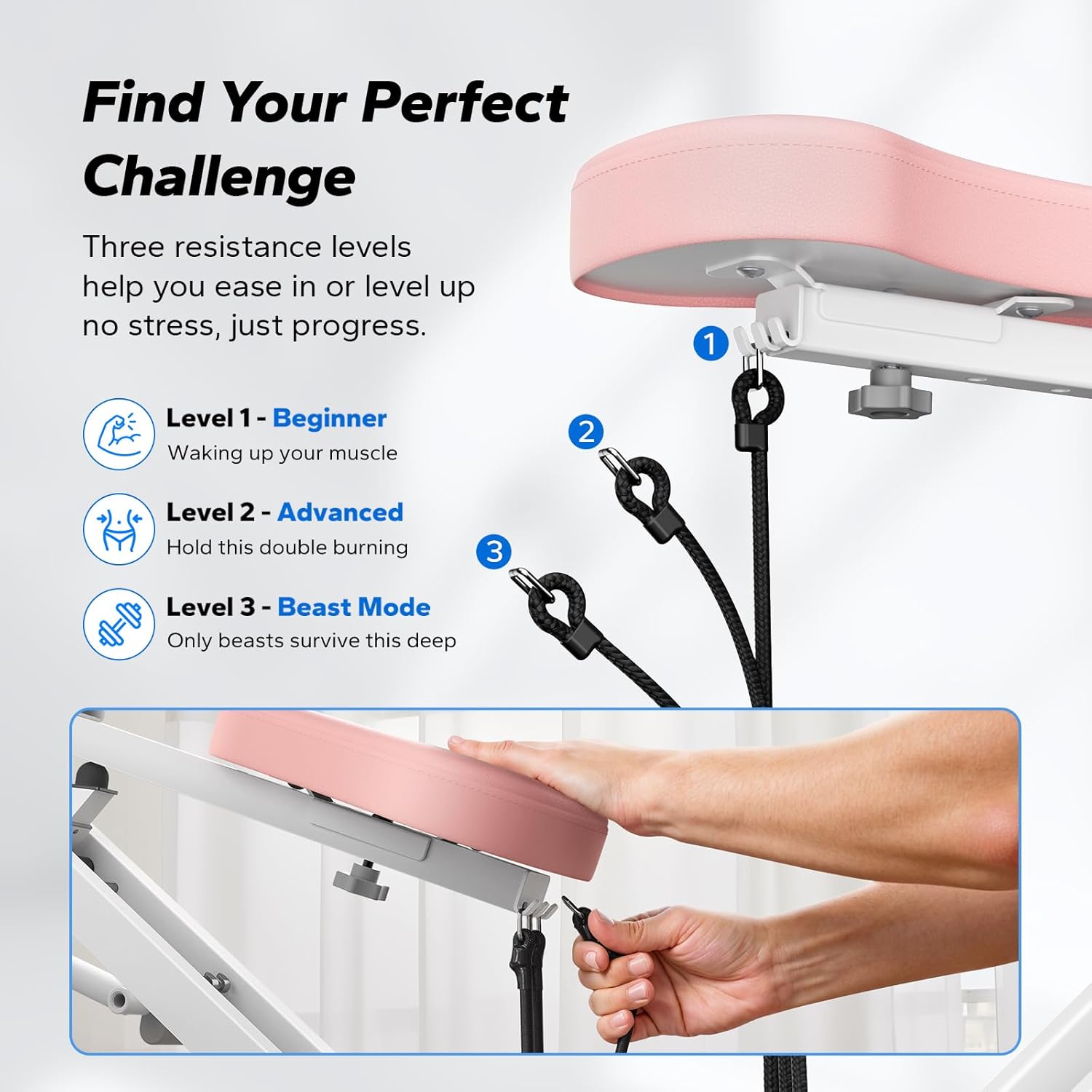 Find Your Perfect Challenge

Three resistance levels help you ease in or level up no stress, just progress.

Level 1 - Beginner
Waking up your muscle

Level 2 - Advanced
Hold this double burning

Level 3 - Beast Mode
Only beasts survive this deep

1

2

3