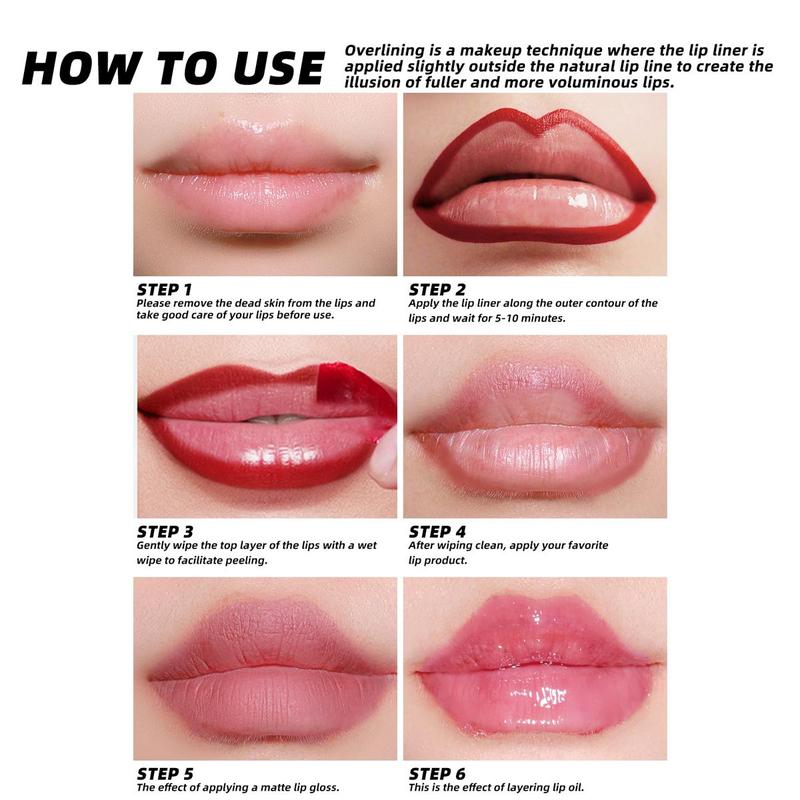 HOW TO USE

Overlining is a makeup technique where the lip liner is applied slightly outside the natural lip line to create the illusion of fuller and more voluminous lips.

STEP 1
Please remove the dead skin from the lips and take good care of your lips before use.

STEP 2
Apply the lip liner along the outer contour of the lips and wait for 5-10 minutes.

STEP 3
Gently wipe the top layer of the lips with a wet wipe to facilitate peeling.

STEP 4
After wiping clean, apply your favorite lip product.

STEP 5
The effect of applying a matte lip gloss.

STEP 6
This is the effect of layering lip oil.