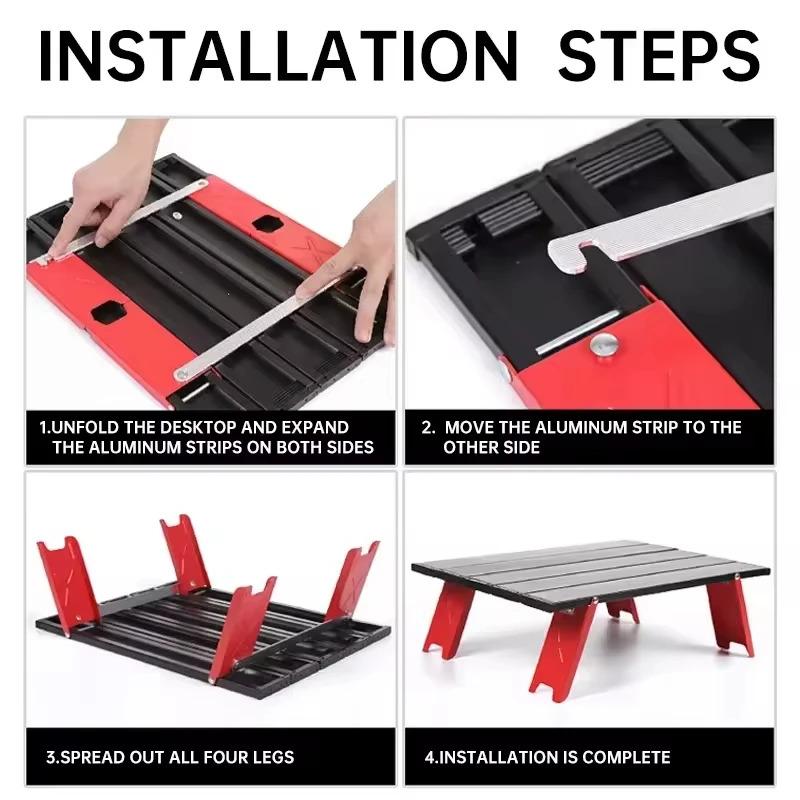 INSTALLATION STEPS

1.UNFOLD THE DESKTOP AND EXPAND THE ALUMINUM STRIPS ON BOTH SIDES

2. MOVE THE ALUMINUM STRIP TO THE OTHER SIDE

3.SPREAD OUT ALL FOUR LEGS

4.INSTALLATION IS COMPLETE