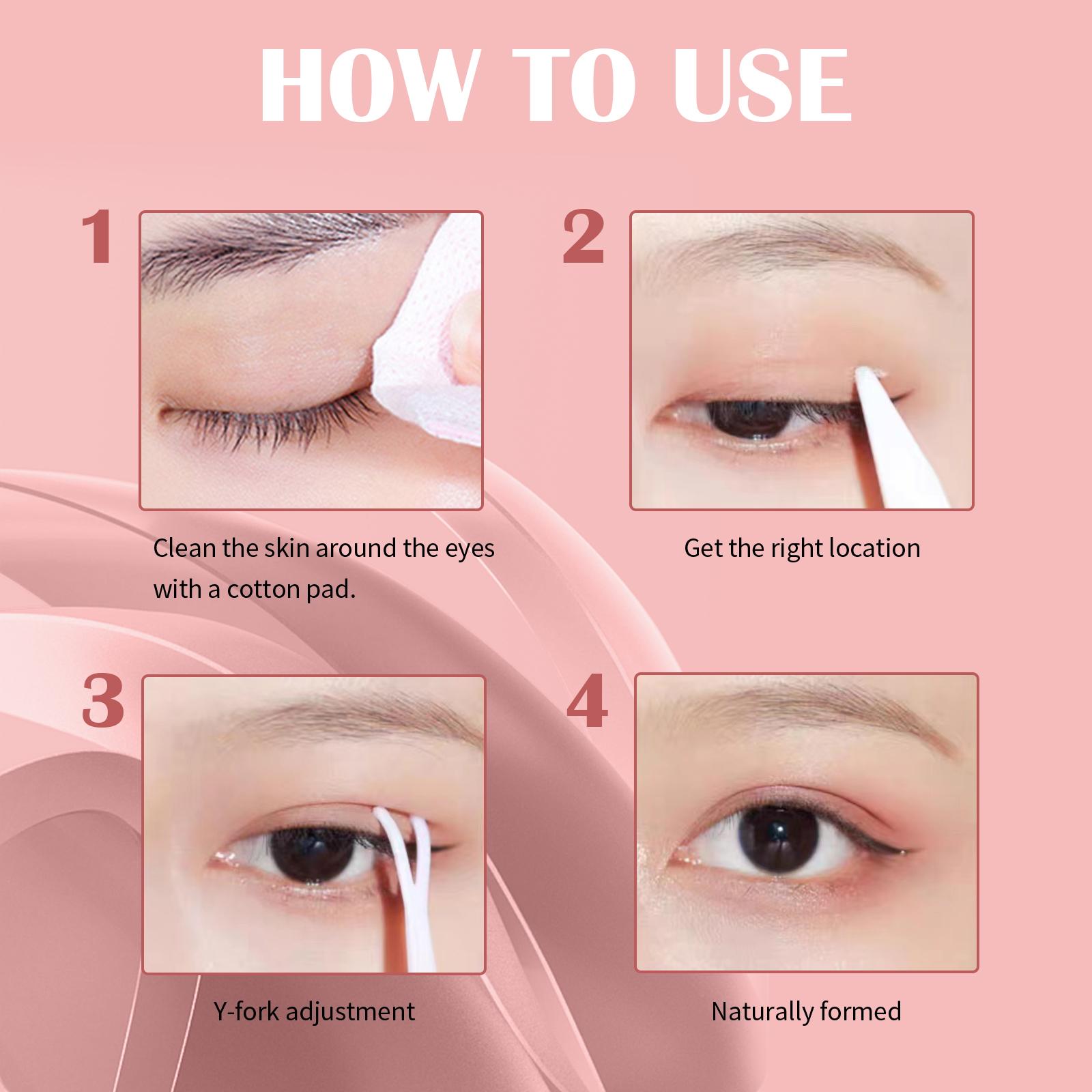 HOW TO USE

1

Clean the skin around the eyes with a cotton pad.

2

Get the right location

3

Y-fork adjustment

4

Naturally formed