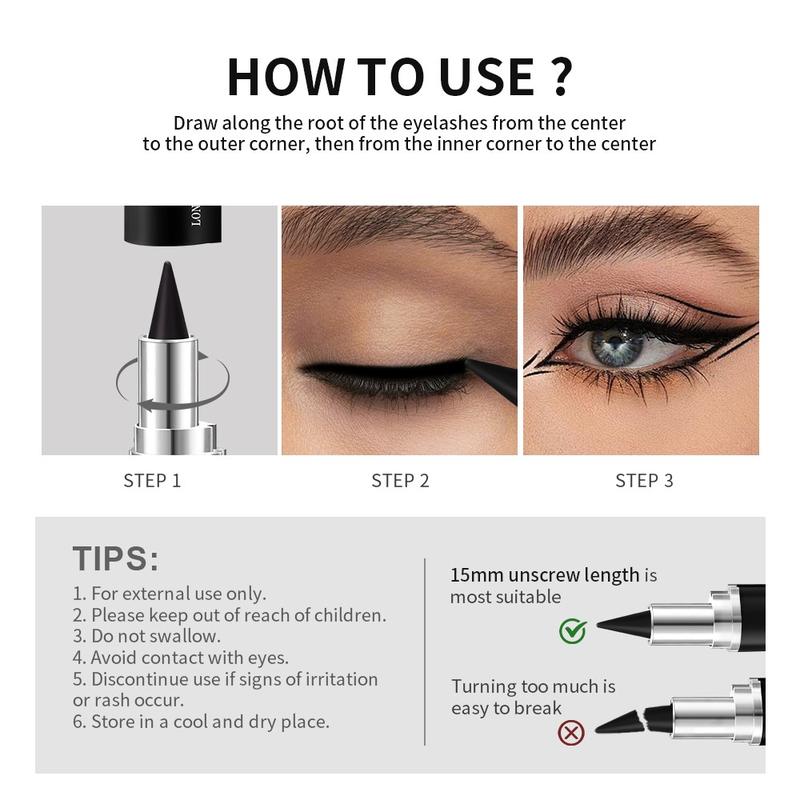 HOW TO USE ?

Draw along the root of the eyelashes from the center to the outer corner, then from the inner corner to the center

LON

STEP 1

STEP 2

STEP 3

TIPS:

1. For external use only.
2. Please keep out of reach of children.
3. Do not swallow.
4. Avoid contact with eyes.
5. Discontinue use if signs of irritation or rash occur.
6. Store in a cool and dry place.

15mm unscrew length is most suitable

Turning too much is easy to break