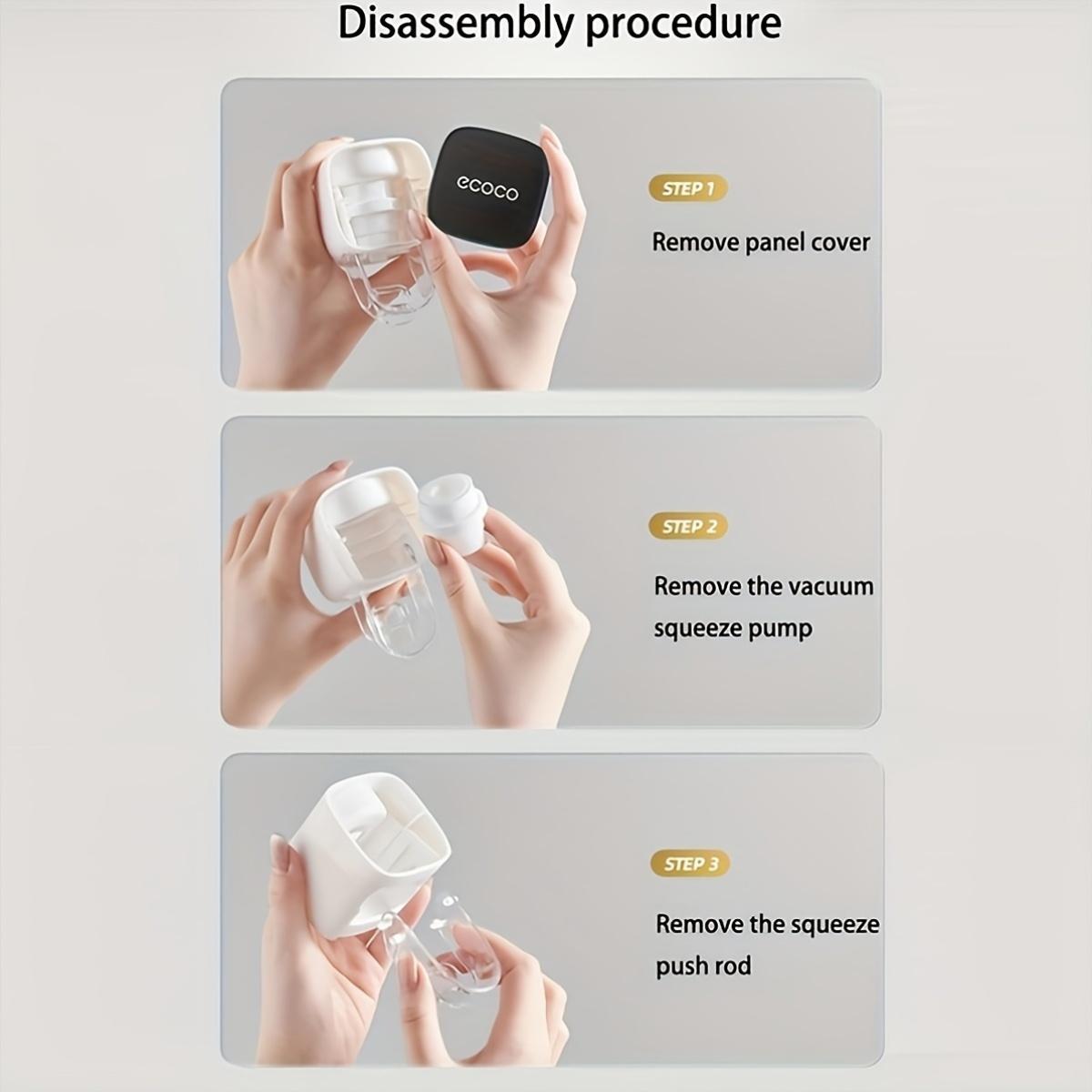 Disassembly procedure

ecoco

STEP 1

Remove panel cover

STEP 2

Remove the vacuum squeeze pump

STEP 3

Remove the squeeze push rod