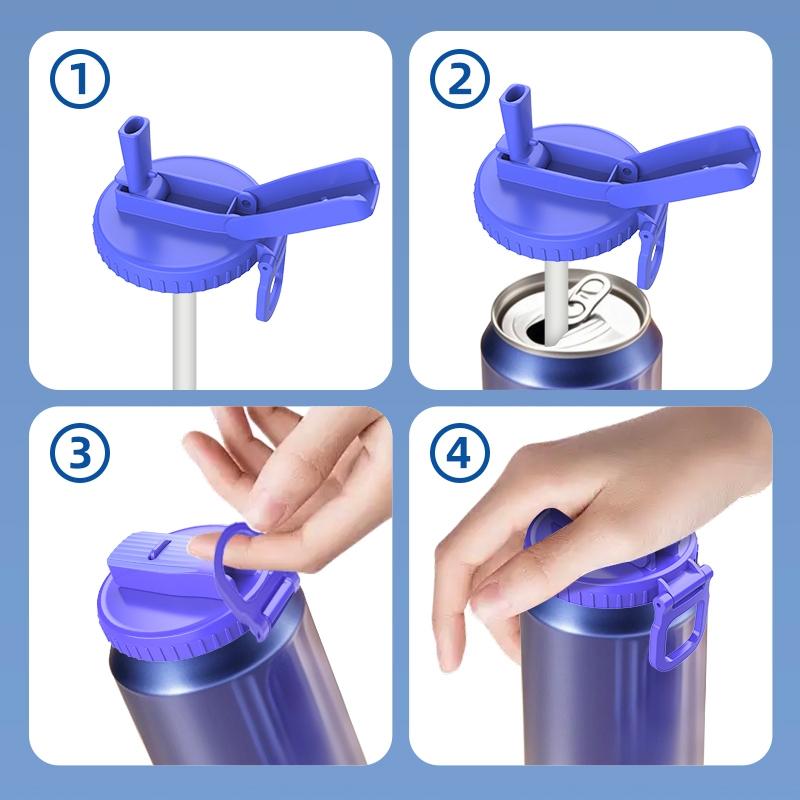 ①
②
③
④