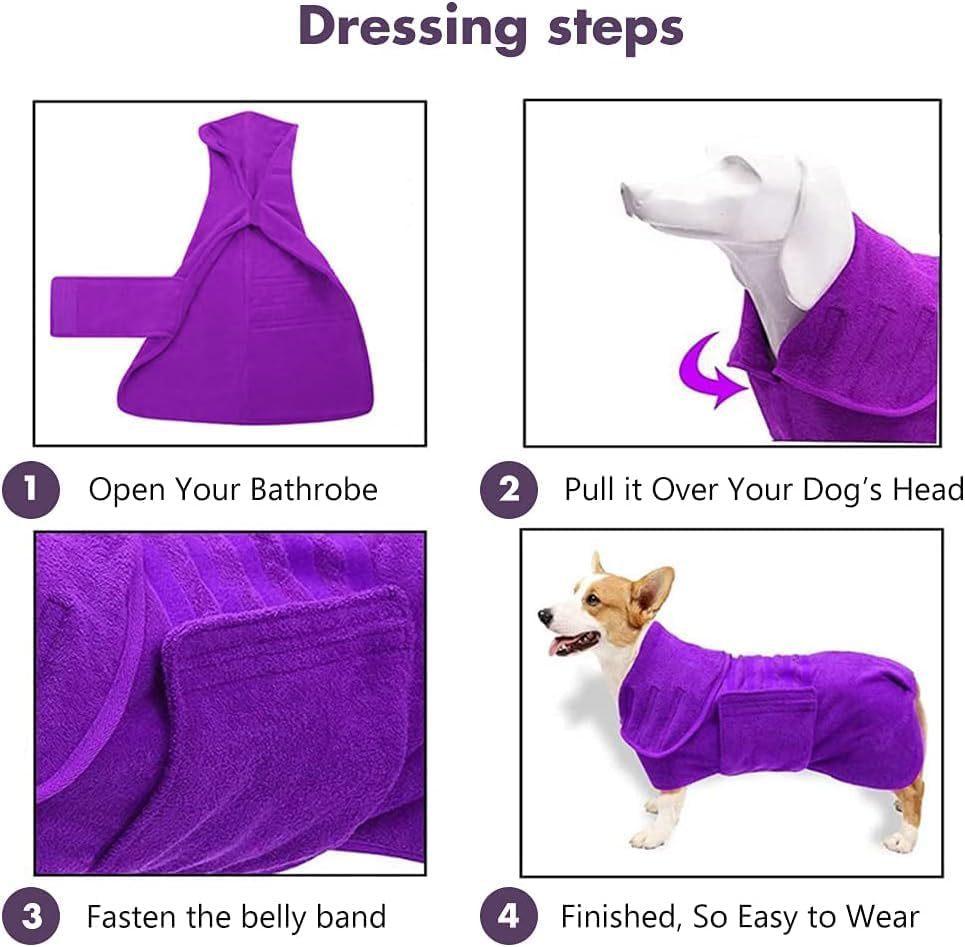 Dressing steps

1 Open Your Bathrobe

2 Pull it Over Your Dog's Head

3 Fasten the belly band

4 Finished, So Easy to Wear