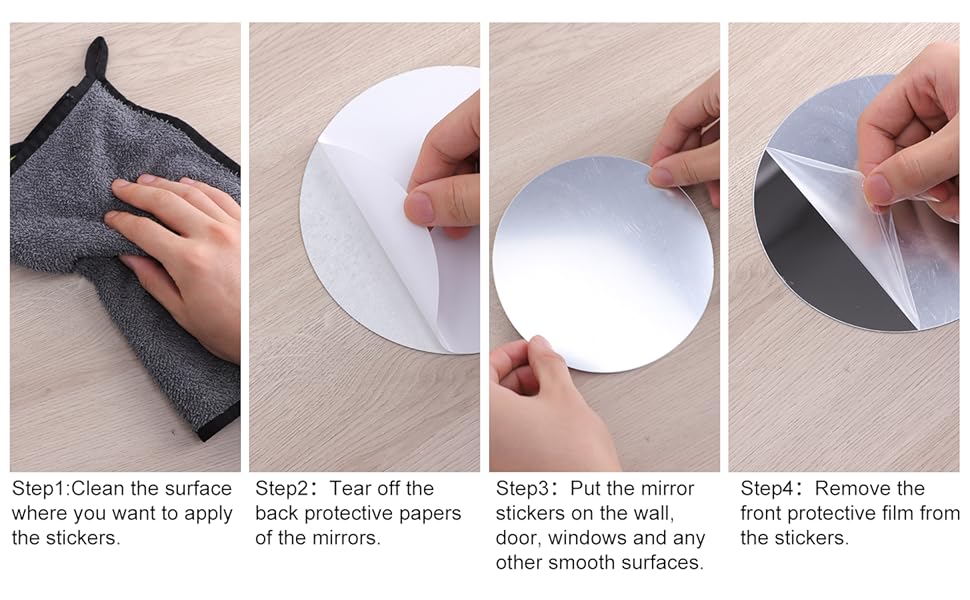 Step1:Clean the surface where you want to apply the stickers.

Step2： Tear off the back protective papers of the mirrors.

Step3： Put the mirror stickers on the wall, door, windows and any other smooth surfaces.

Step4： Remove the front protective film from the stickers.