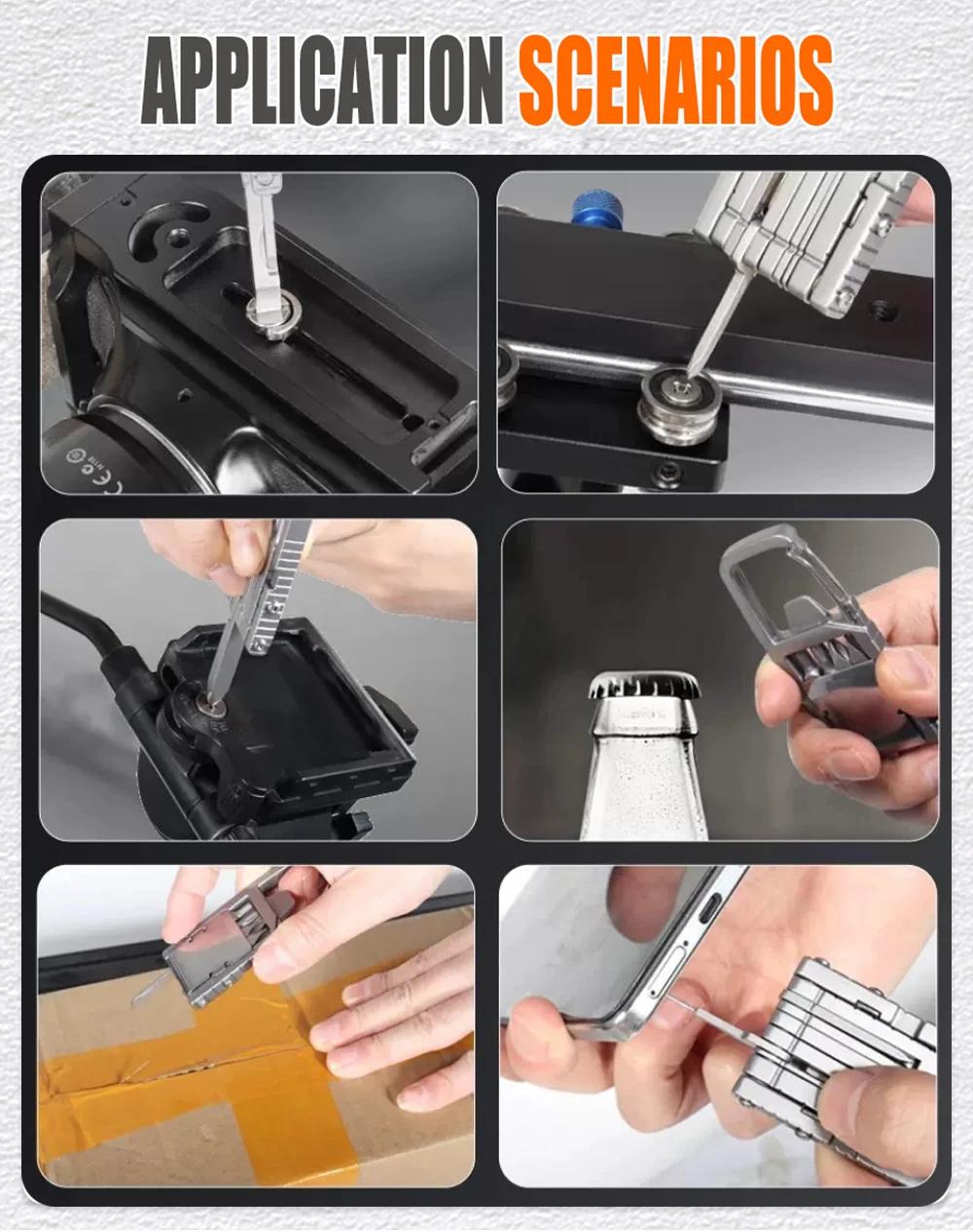 APPLICATION SCENARIOS