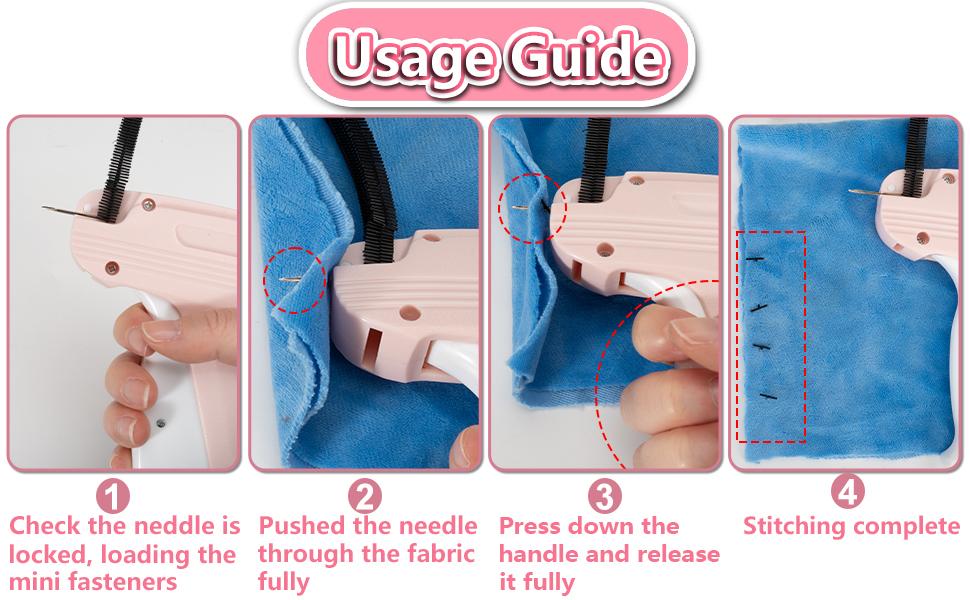 Usage Guide

1
Check the neddle is locked, loading the mini fasteners

2
Pushed the needle through the fabric fully

3
Press down the handle and release it fully

4
Stitching complete