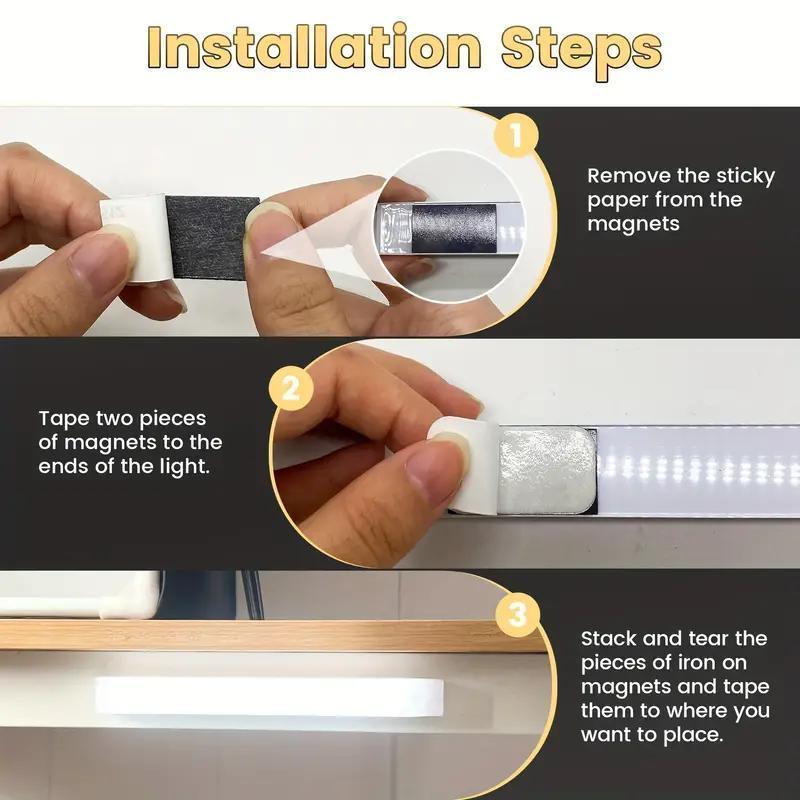 Installation Steps

1

Remove the sticky paper from the magnets

2

Tape two pieces of magnets to the ends of the light.

3

Stack and tear the pieces of iron on magnets and tape them to where you want to place.