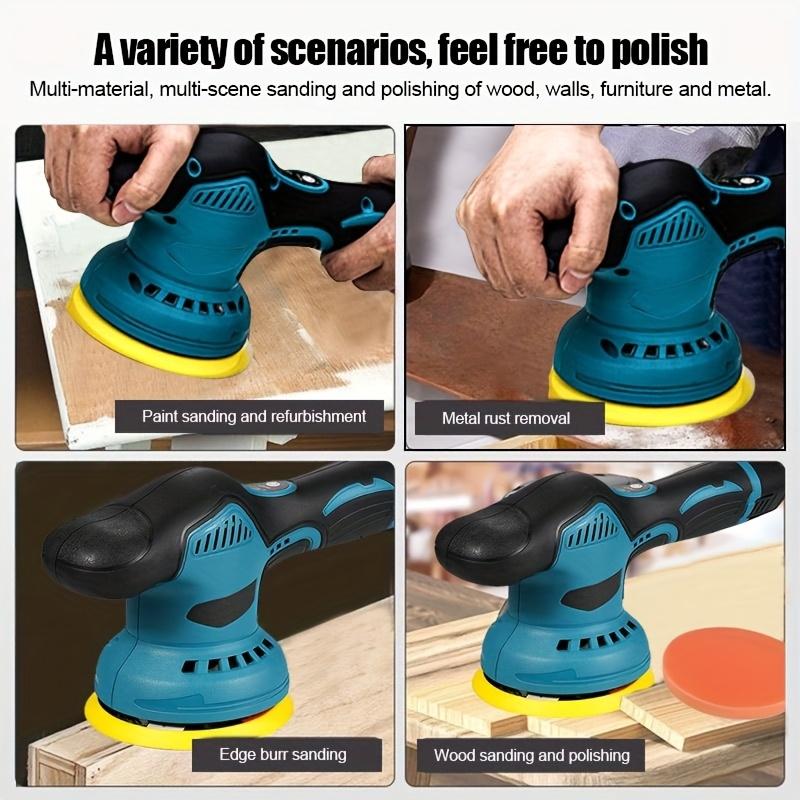 A variety of scenarios, feel free to polish

Multi-material, multi-scene sanding and polishing of wood, walls, furniture and metal.

Paint sanding and refurbishment

Metal rust removal

Edge burr sanding

Wood sanding and polishing