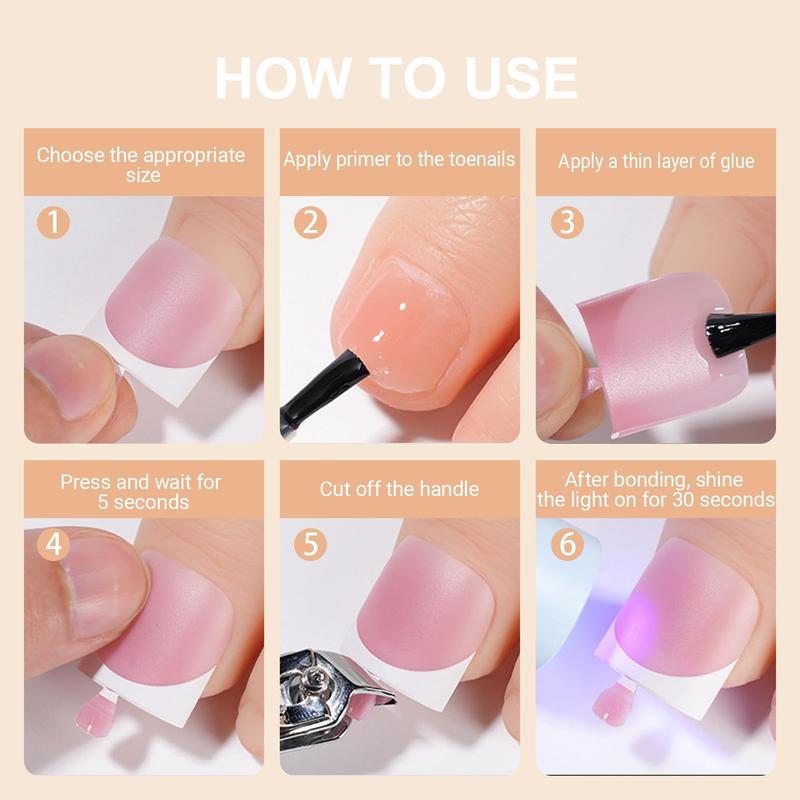 HOW TO USE

Choose the appropriate size

1

Apply primer to the toenails

2

Apply a thin layer of glue

3

Press and wait for 5 seconds

4

Cut off the handle

5

After bonding, shine the light on for 30 seconds

6