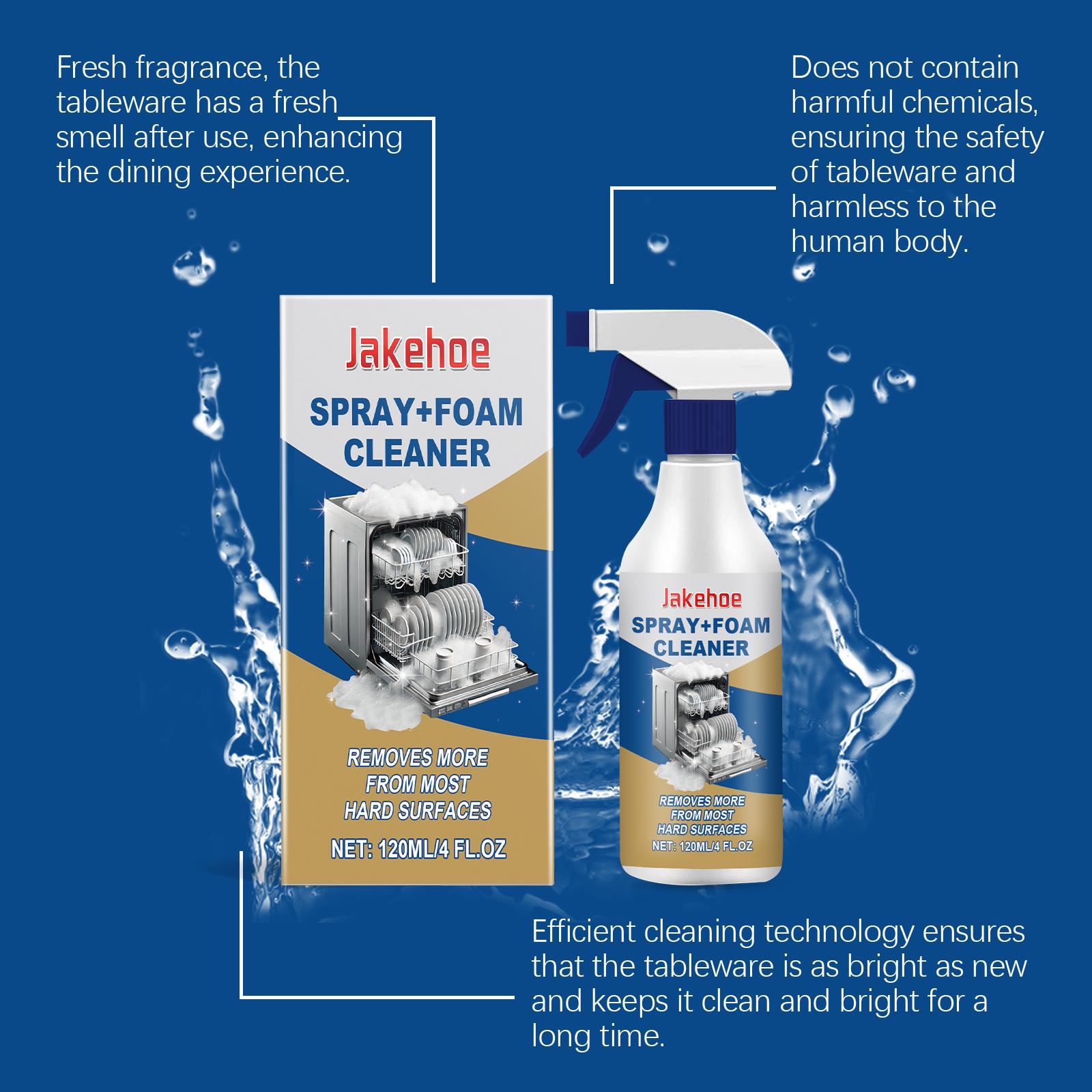 Fresh fragrance, the tableware has a fresh smell after use, enhancing the dining experience.

Does not contain harmful chemicals, ensuring the safety of tableware and harmless to the human body.

Jakehoe
SPRAY+FOAM
CLEANER

REMOVES MORE
FROM MOST
HARD SURFACES

NET: 120ML/4 FL.OZ

Jakehoe
SPRAY+FOAM
CLEANER

REMOVES MORE
FROM MOST
HARD SURFACES

NET: 120ML/4 FL.OZ

Efficient cleaning technology ensures that the tableware is as bright as new and keeps it clean and bright for a long time.