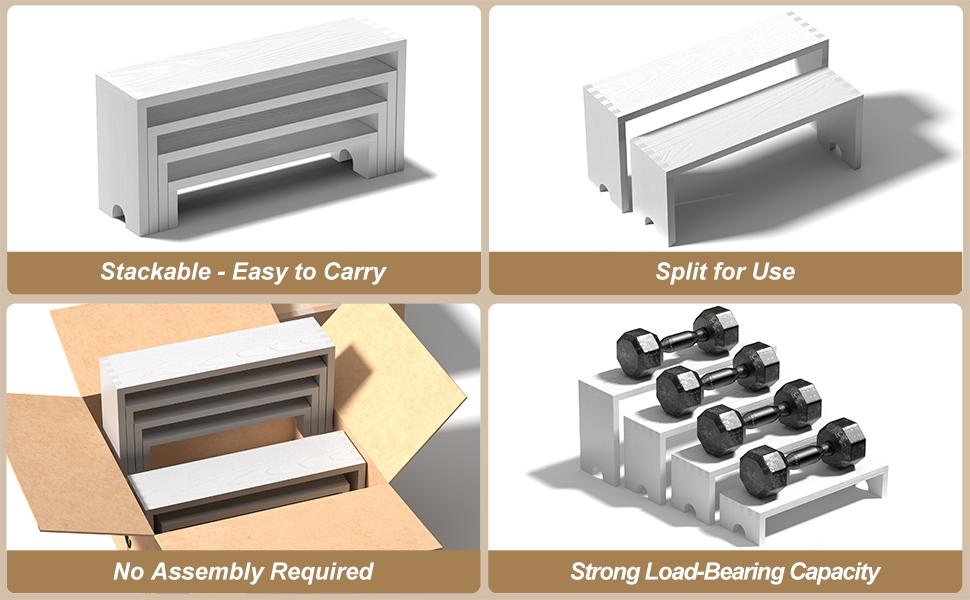 Stackable - Easy to Carry

Split for Use

No Assembly Required

Strong Load-Bearing Capacity