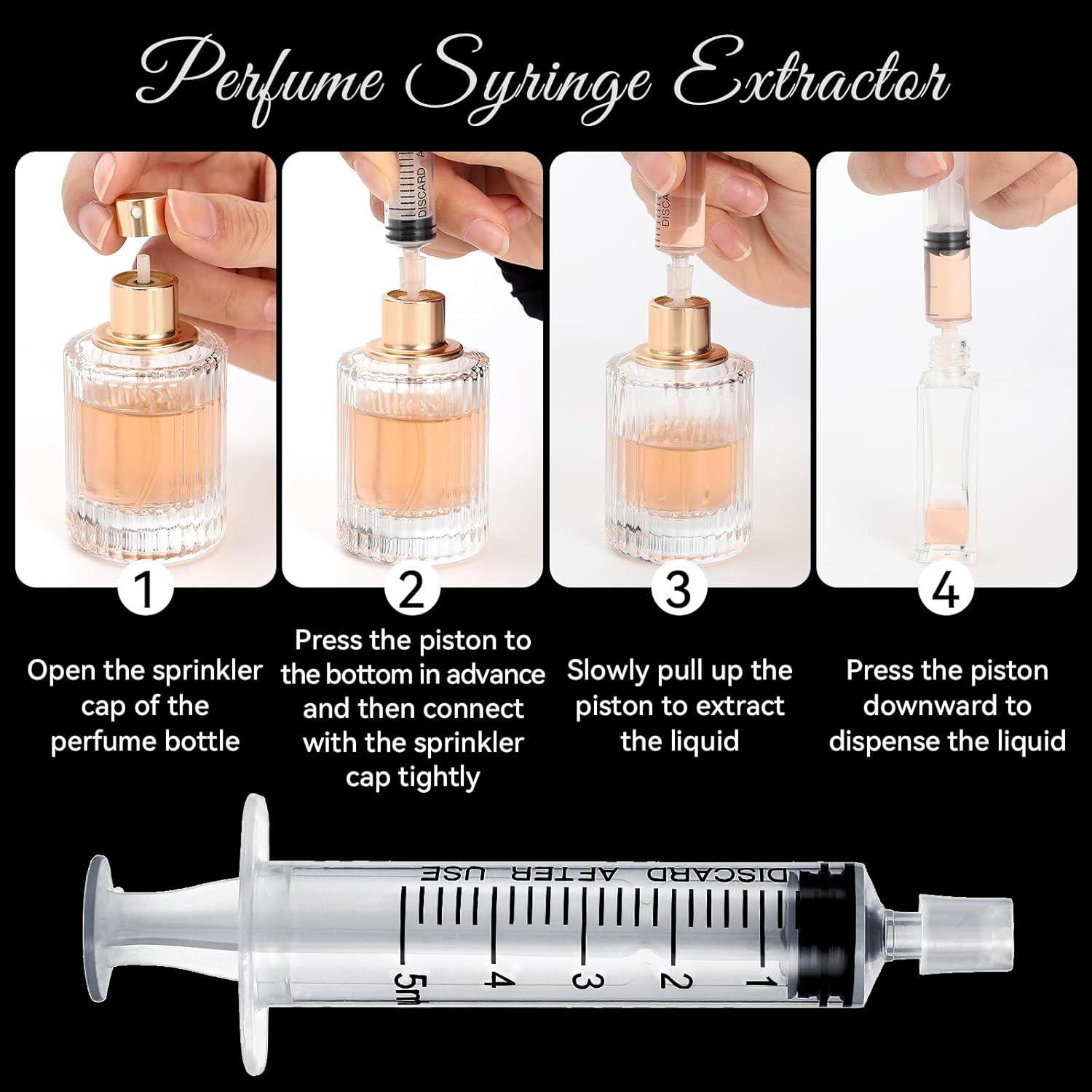 Perfume Syringe Extractor

DISCARD A

DISCA

1

Open the sprinkler cap of the perfume bottle

2

Press the piston to the bottom in advance and then connect with the sprinkler cap tightly

3

Slowly pull up the piston to extract the liquid

4

Press the piston downward to dispense the liquid

DISCARD AFTER USE

5ml 4 3 2 1