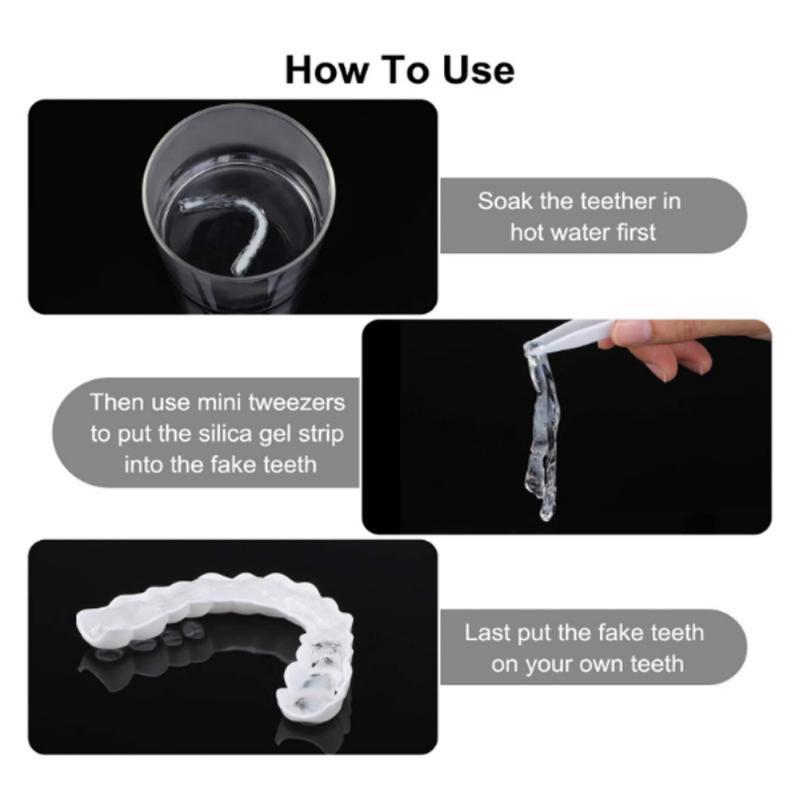 How To Use

Soak the teether in hot water first

Then use mini tweezers to put the silica gel strip into the fake teeth

Last put the fake teeth on your own teeth