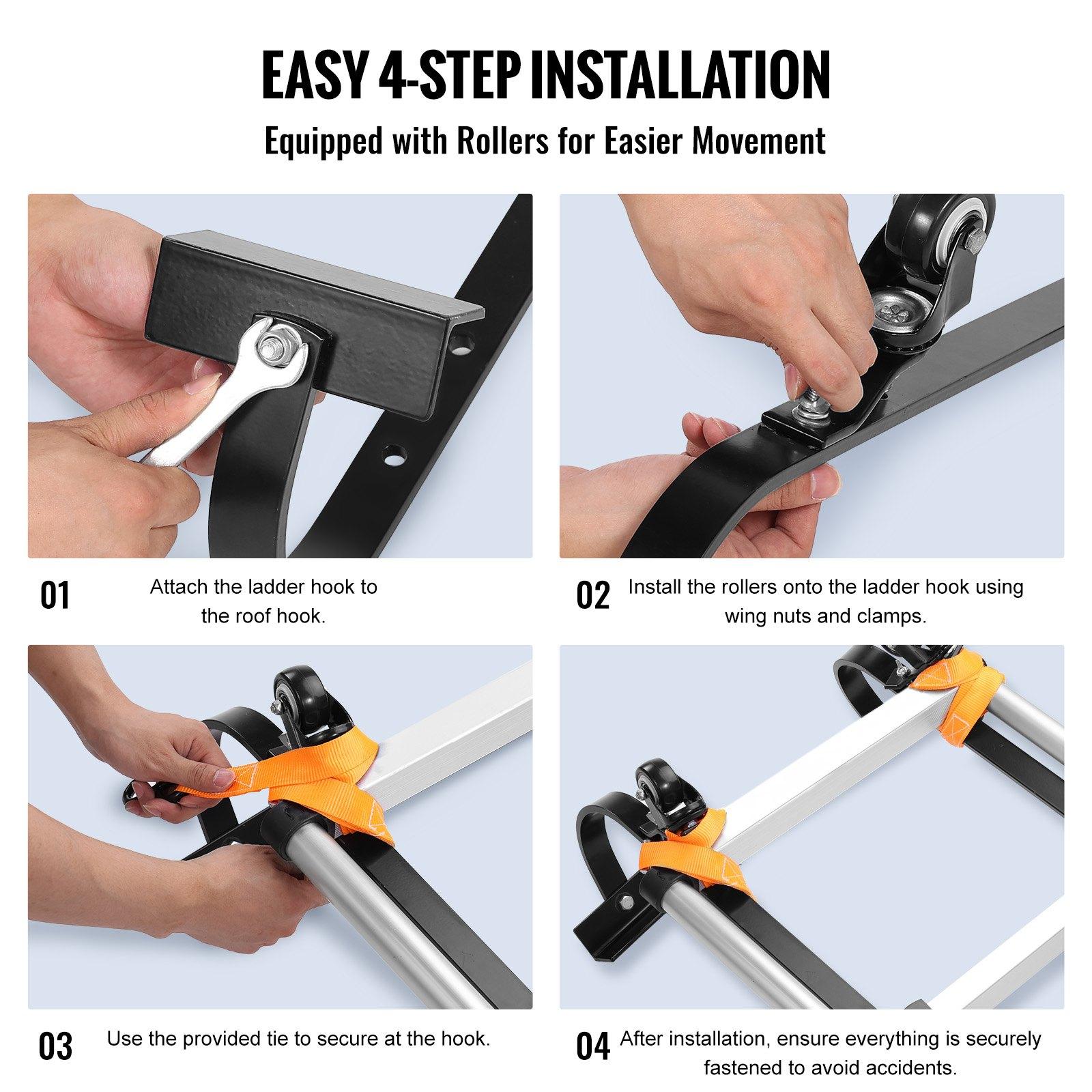 EASY 4-STEP INSTALLATION

Equipped with Rollers for Easier Movement

01 Attach the ladder hook to the roof hook.

02 Install the rollers onto the ladder hook using wing nuts and clamps.

03 Use the provided tie to secure at the hook.

04 After installation, ensure everything is securely fastened to avoid accidents.