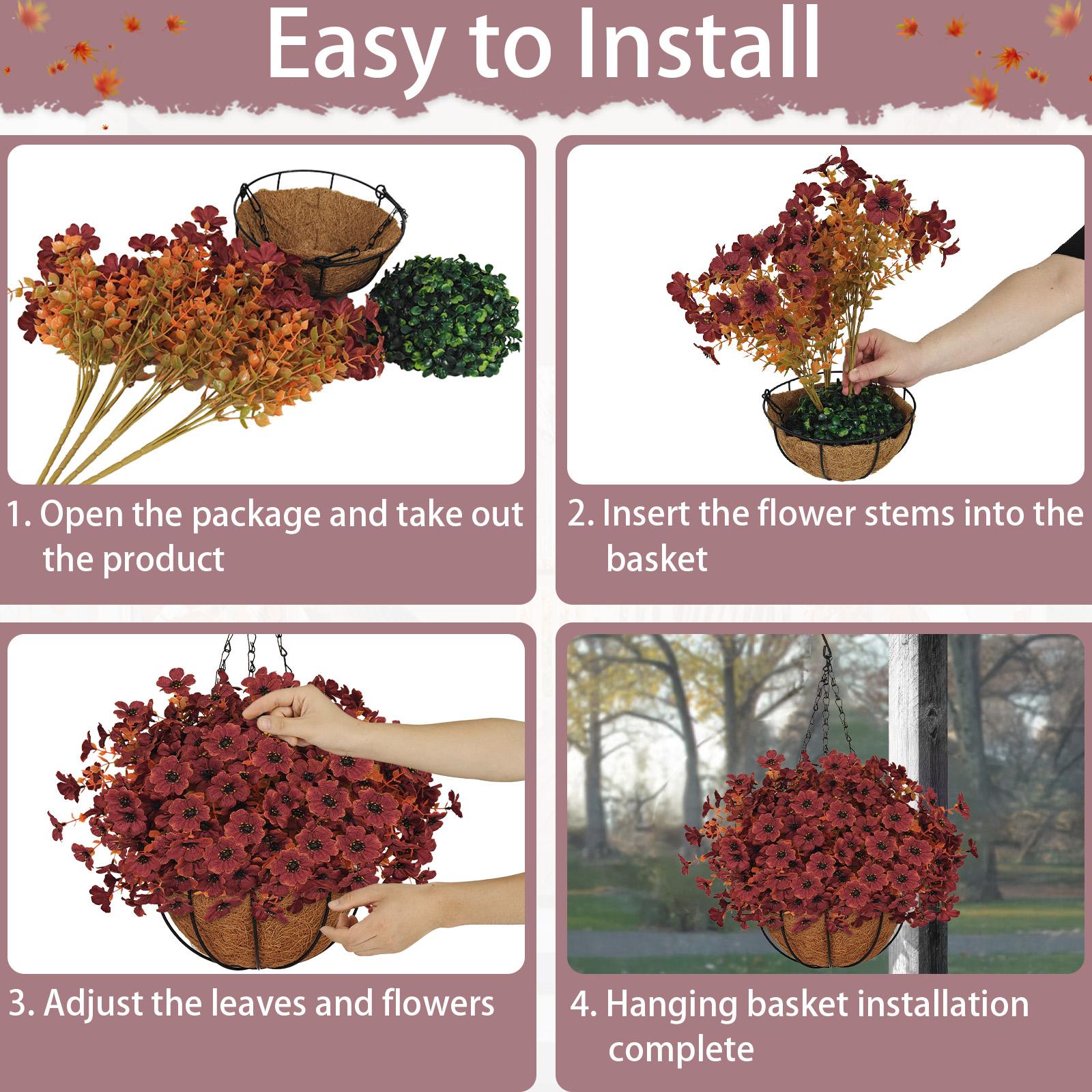 Easy to Install

1. Open the package and take out the product

2. Insert the flower stems into the basket

3. Adjust the leaves and flowers

4. Hanging basket installation complete