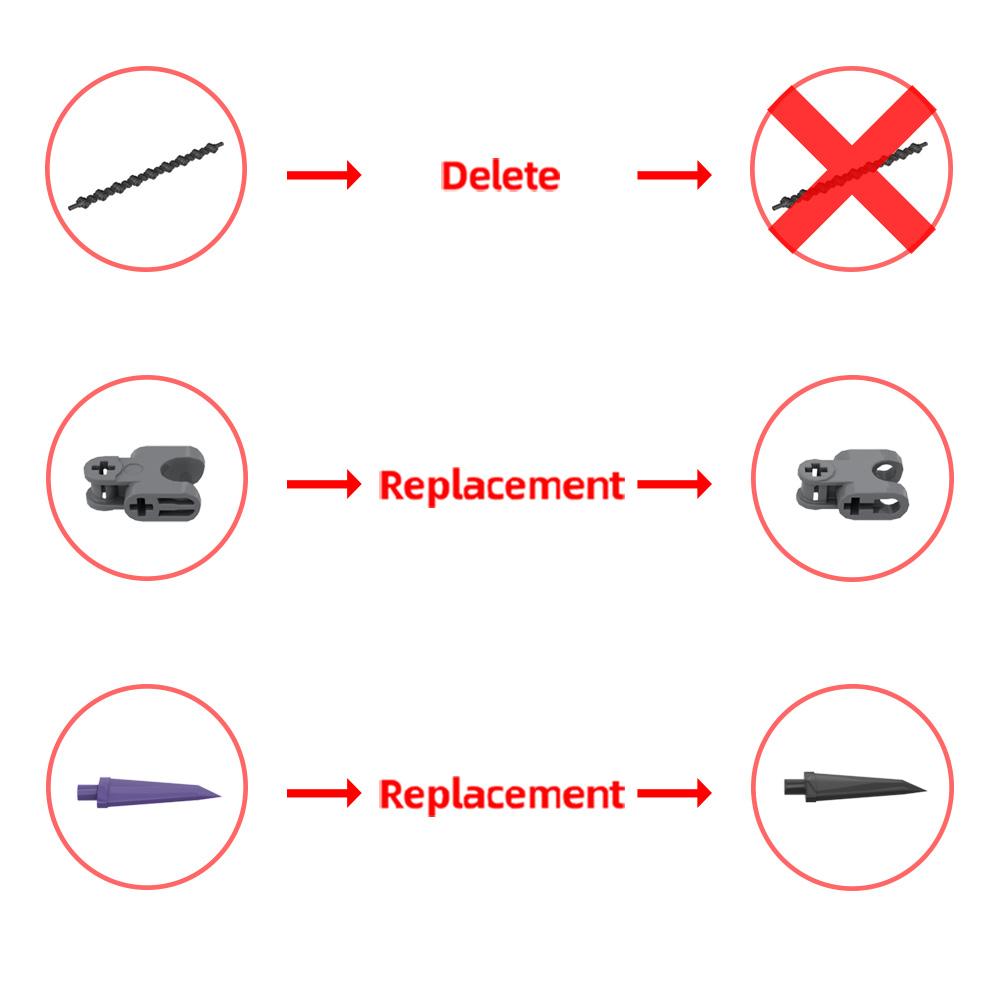 Delete

Replacement

Replacement