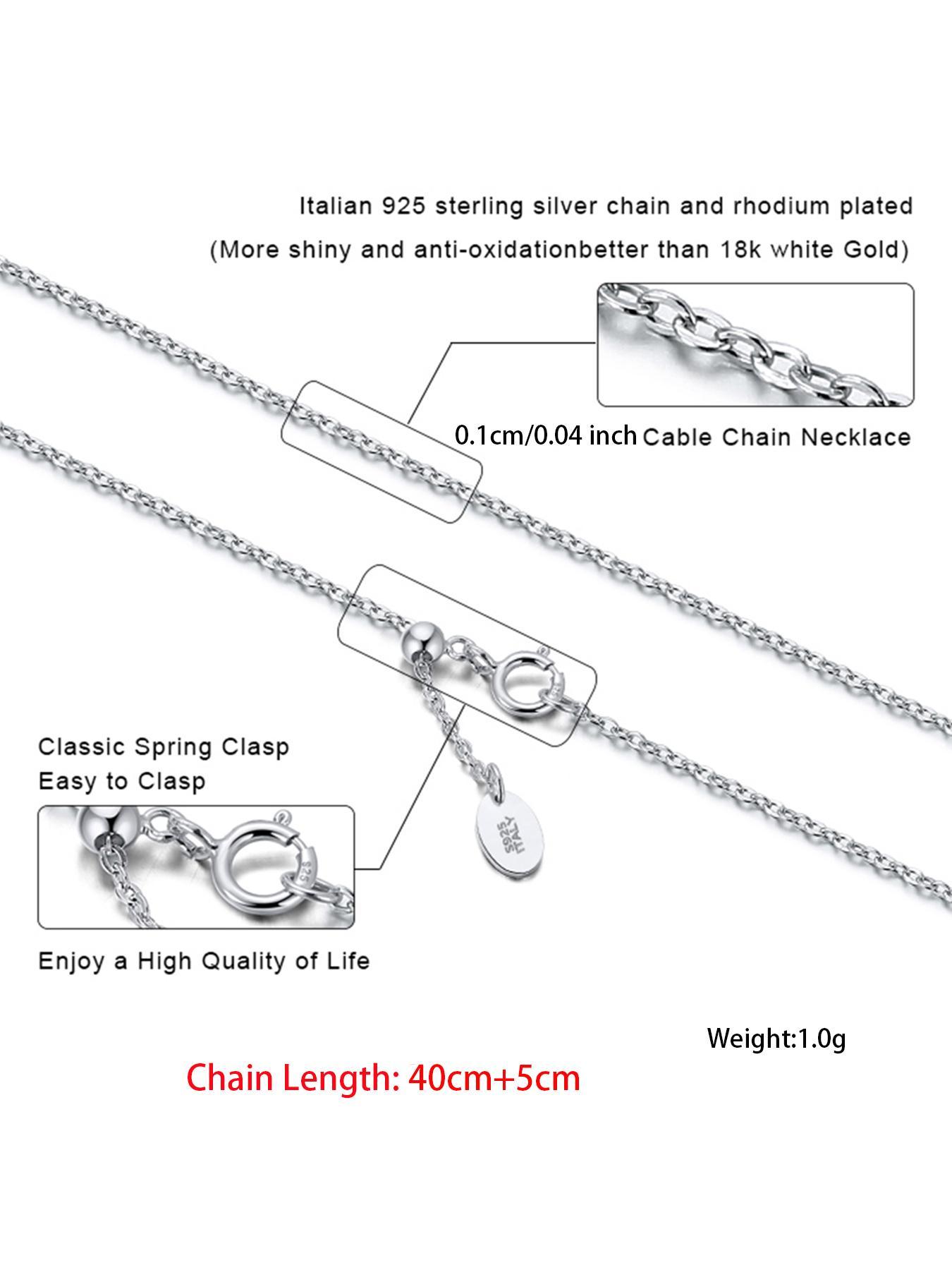 Italian 925 sterling silver chain and rhodium plated

(More shiny and anti-oxidationbetter than 18k white Gold)

0.1cm/0.04 inch Cable Chain Necklace

Classic Spring Clasp
Easy to Clasp

S925
ITALY

925

Enjoy a High Quality of Life

Weight:1.0g

Chain Length: 40cm+5cm