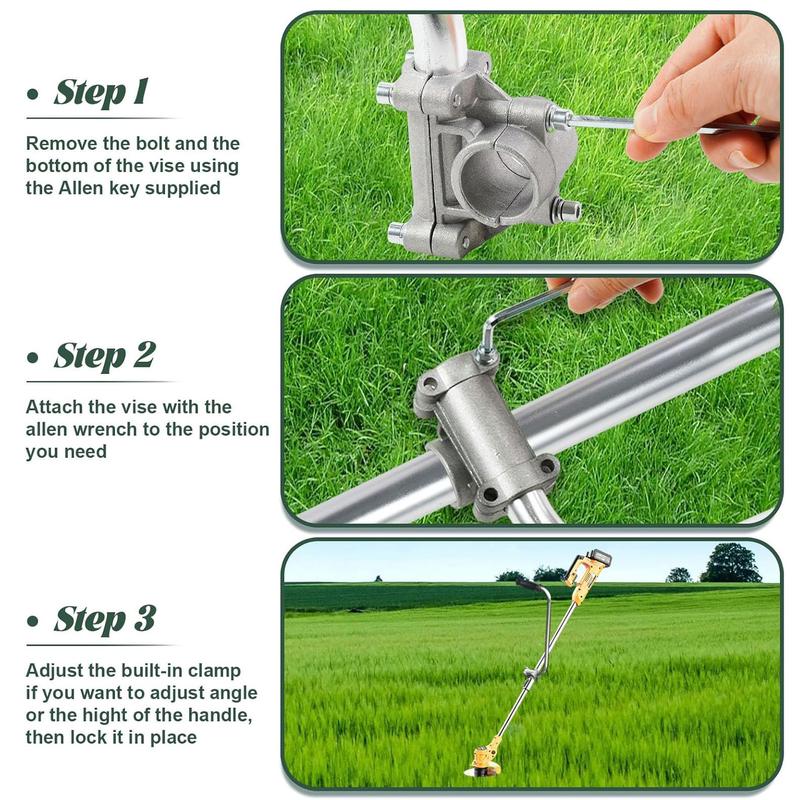 • Step 1

Remove the bolt and the bottom of the vise using the Allen key supplied

• Step 2

Attach the vise with the allen wrench to the position you need

• Step 3

Adjust the built-in clamp if you want to adjust angle or the hight of the handle, then lock it in place