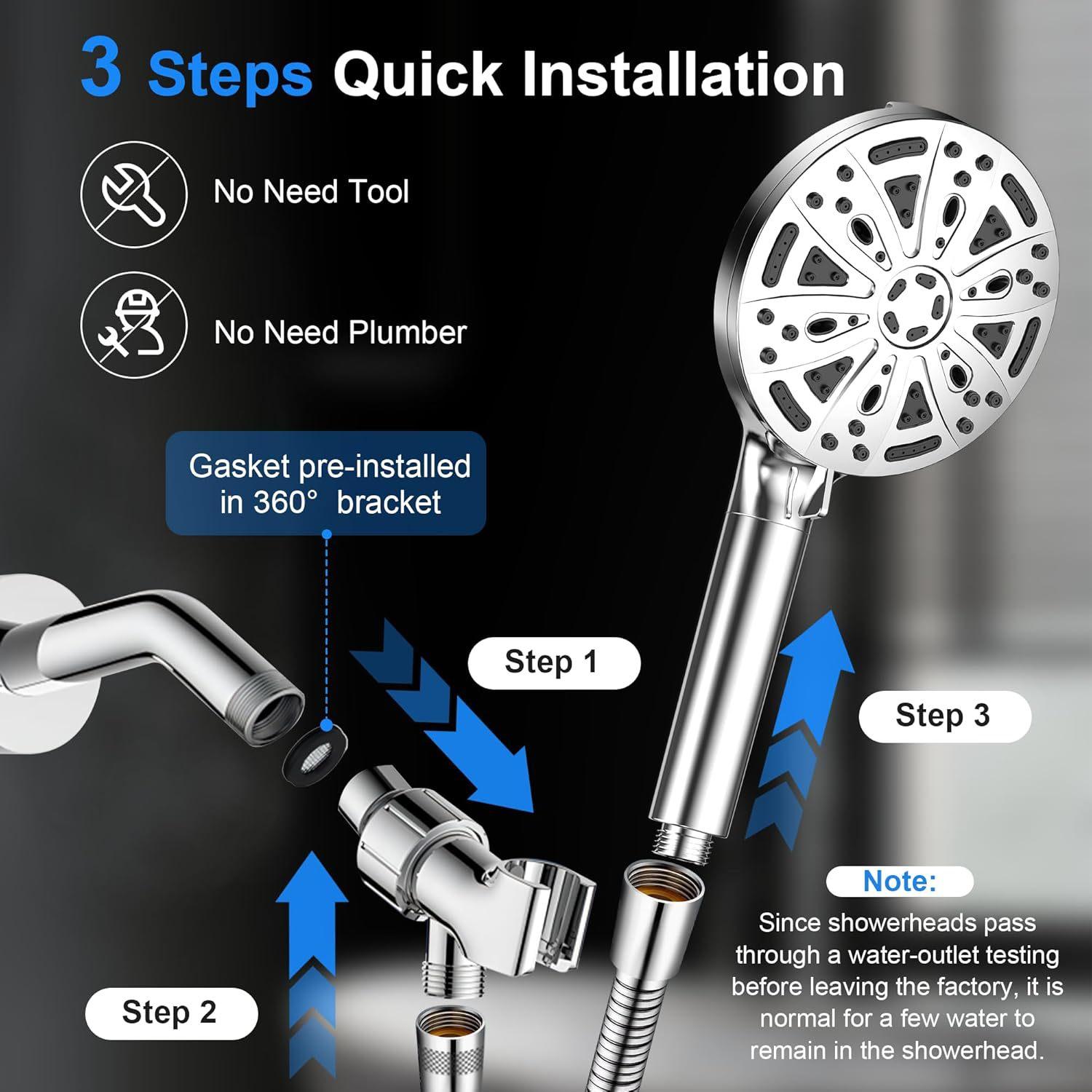 3 Steps Quick Installation

No Need Tool

No Need Plumber

Gasket pre-installed in 360° bracket

Step 1

Step 3

Step 2

Note:

Since showerheads pass through a water-outlet testing before leaving the factory, it is normal for a few water to remain in the showerhead.