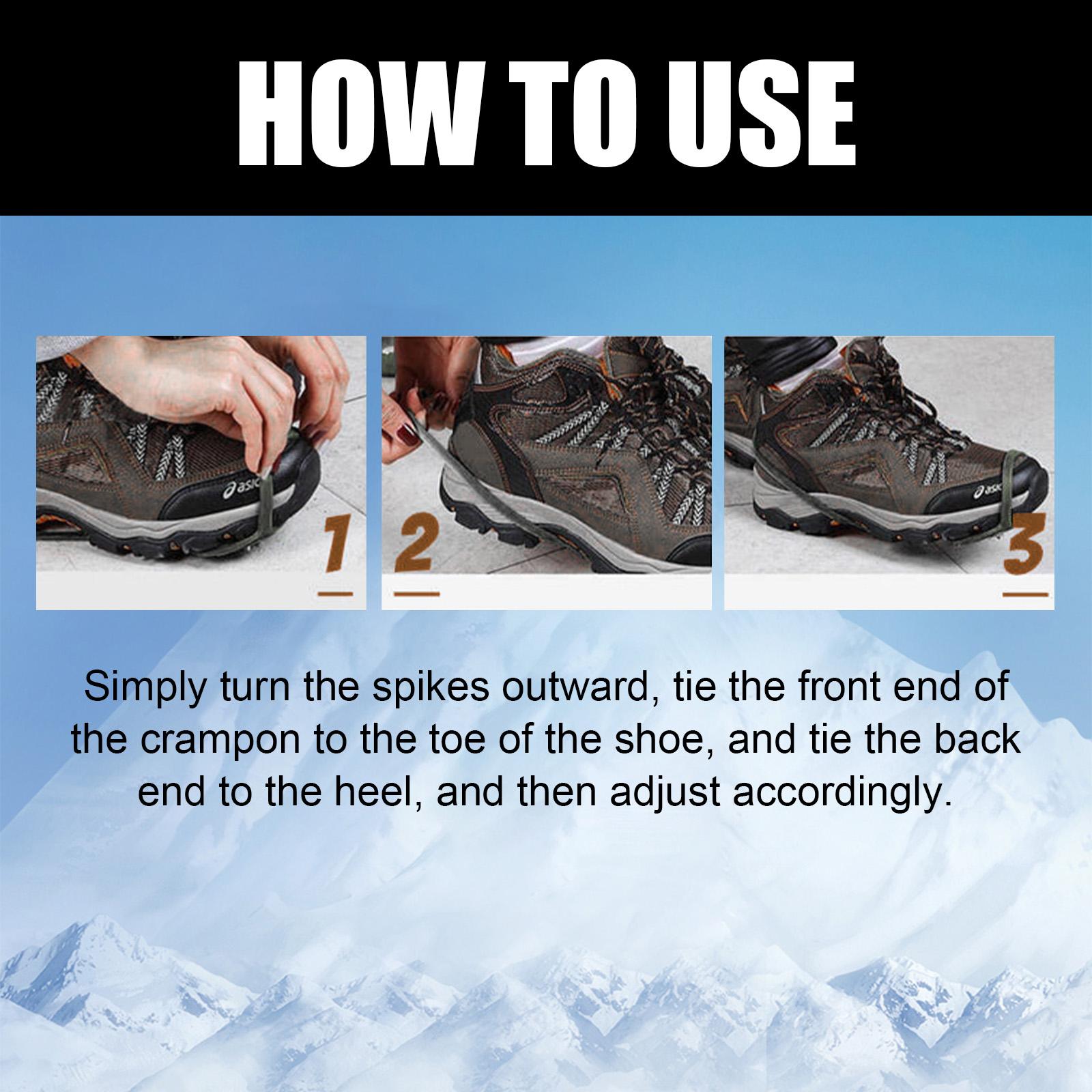 HOW TO USE

asic

1

2

asic

3

Simply turn the spikes outward, tie the front end of the crampon to the toe of the shoe, and tie the back end to the heel, and then adjust accordingly.