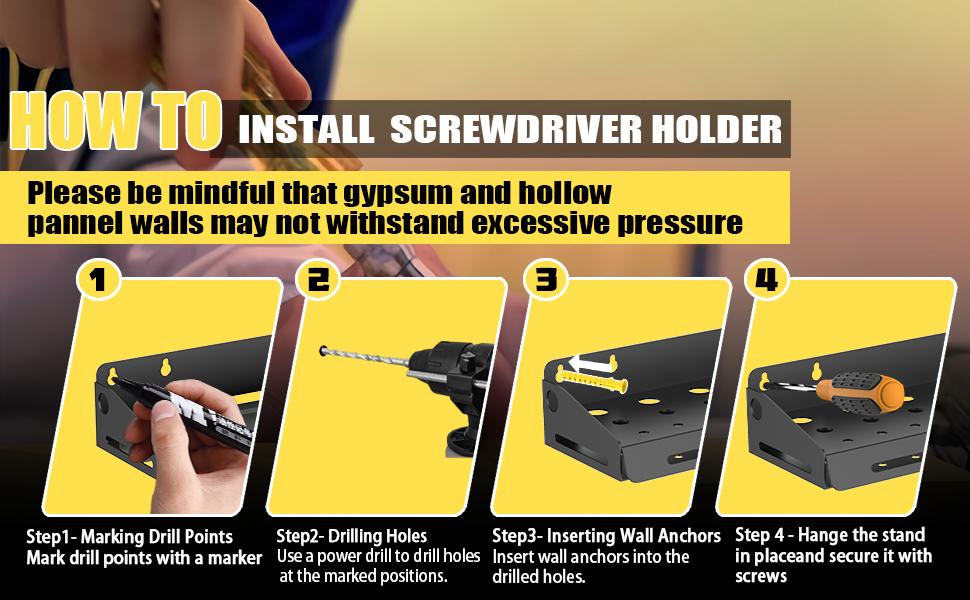 HOW TO INSTALL SCREWDRIVER HOLDER

Please be mindful that gypsum and hollow pannel walls may not withstand excessive pressure

1

2

3

4

Step1- Marking Drill Points
Mark drill points with a marker

Step2- Drilling Holes
Use a power drill to drill holes at the marked positions.

Step3- Inserting Wall Anchors
Insert wall anchors into the drilled holes.

Step 4 - Hange the stand in placeand secure it with screws