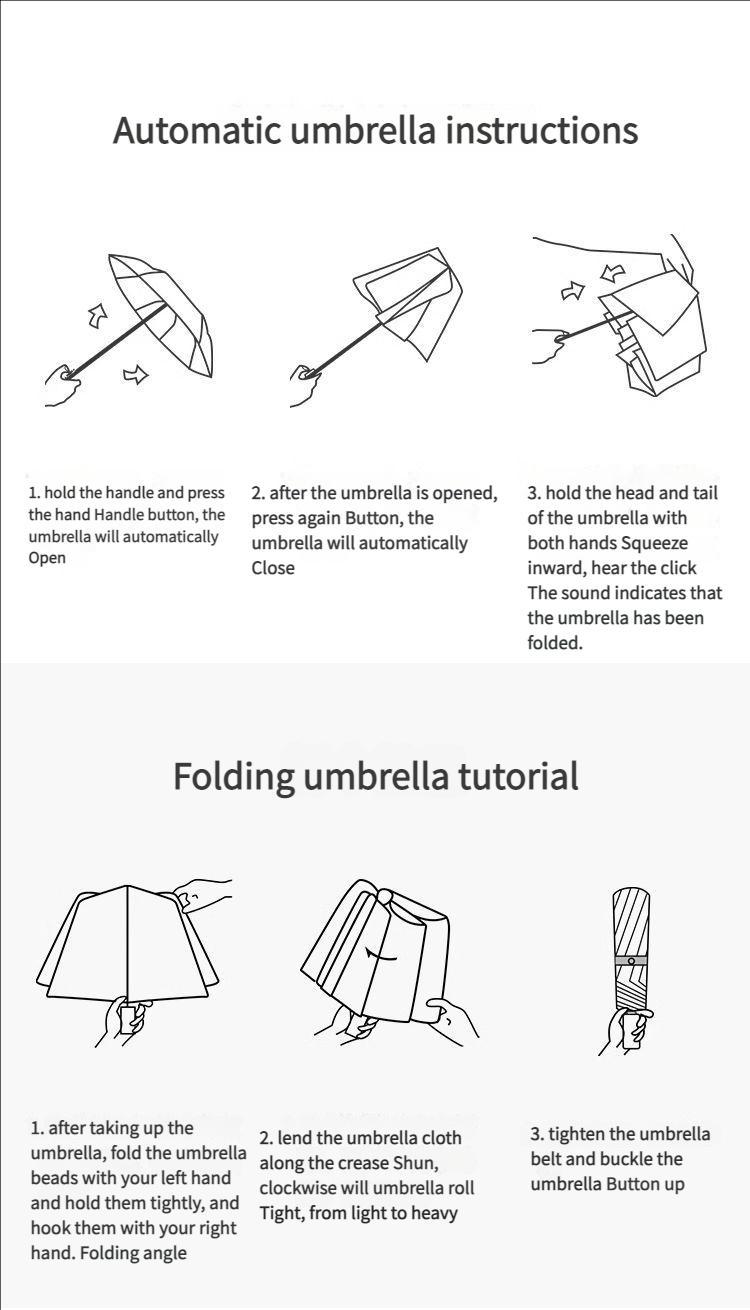 Automatic umbrella instructions

1. hold the handle and press the hand Handle button, the umbrella will automatically Open

2. after the umbrella is opened, press again Button, the umbrella will automatically Close

3. hold the head and tail of the umbrella with both hands Squeeze inward, hear the click The sound indicates that the umbrella has been folded.

Folding umbrella tutorial

1. after taking up the umbrella, fold the umbrella beads with your left hand and hold them tightly, and hook them with your right hand. Folding angle

2. lend the umbrella cloth along the crease Shun, clockwise will umbrella roll Tight, from light to heavy

3. tighten the umbrella belt and buckle the umbrella Button up