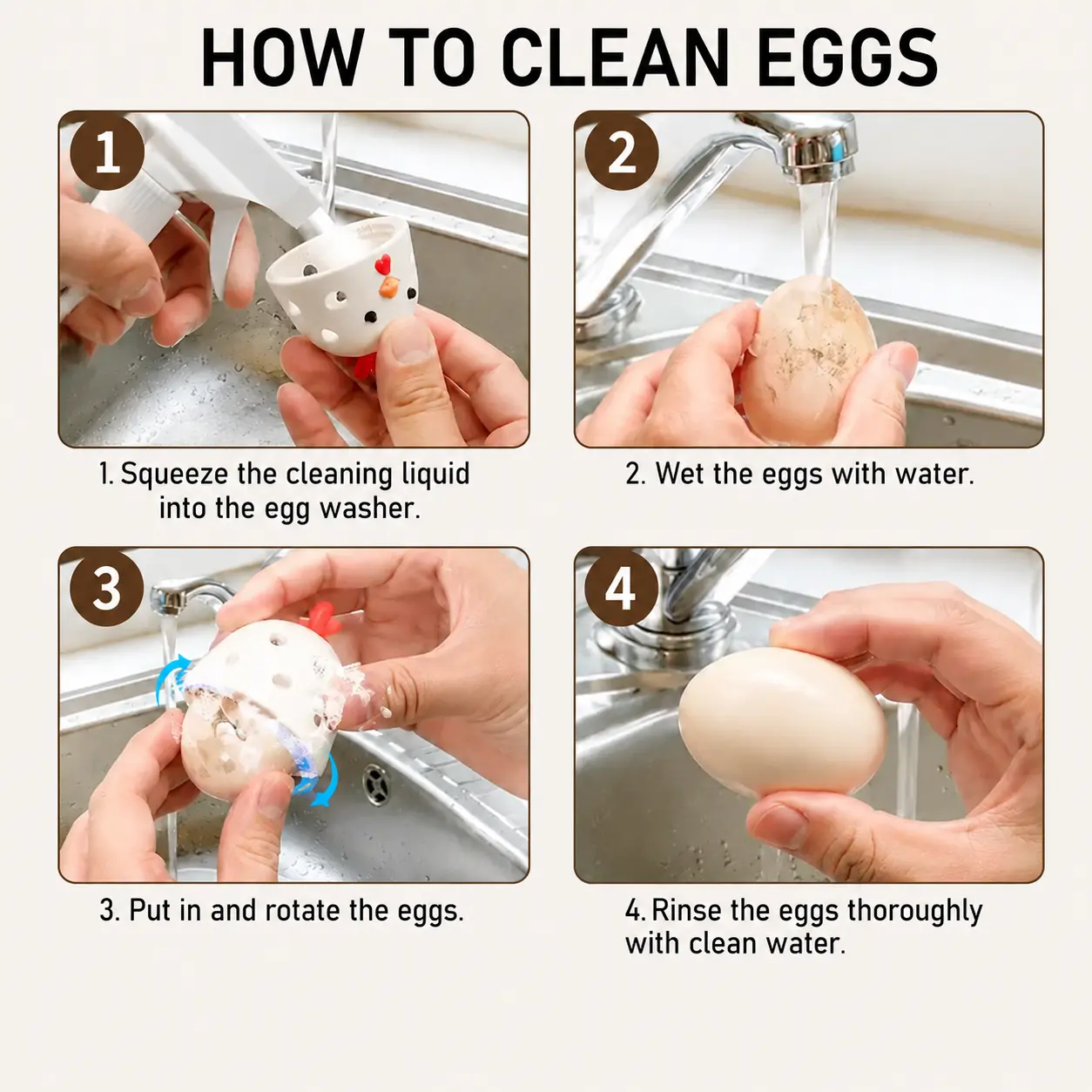 HOW TO CLEAN EGGS

1

1. Squeeze the cleaning liquid into the egg washer.

2

2. Wet the eggs with water.

3

3. Put in and rotate the eggs.

4

4. Rinse the eggs thoroughly with clean water.