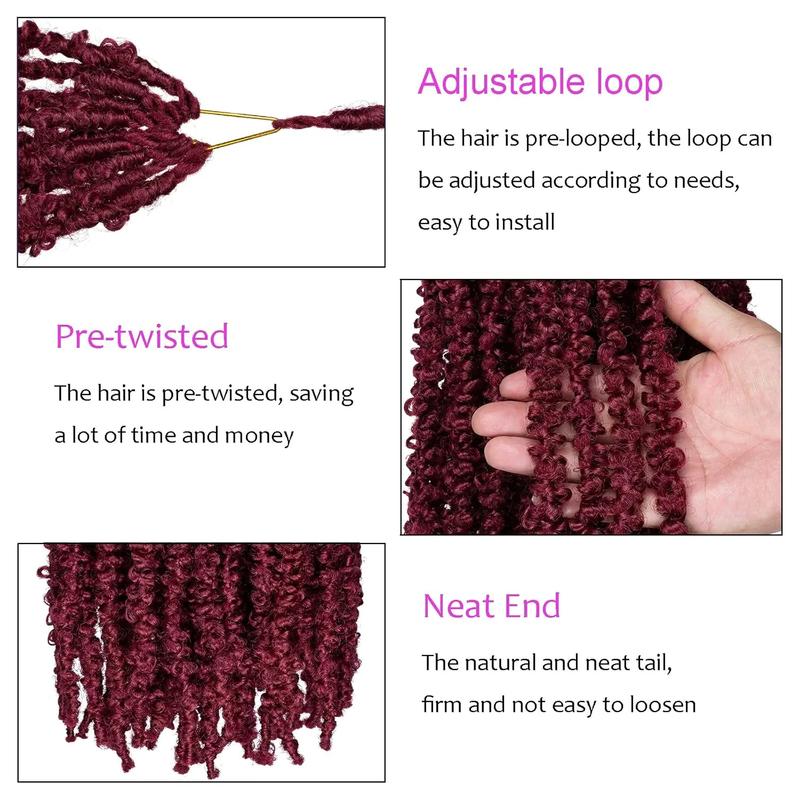 Adjustable loop

The hair is pre-looped, the loop can be adjusted according to needs, easy to install

Pre-twisted

The hair is pre-twisted, saving a lot of time and money

Neat End

The natural and neat tail, firm and not easy to loosen