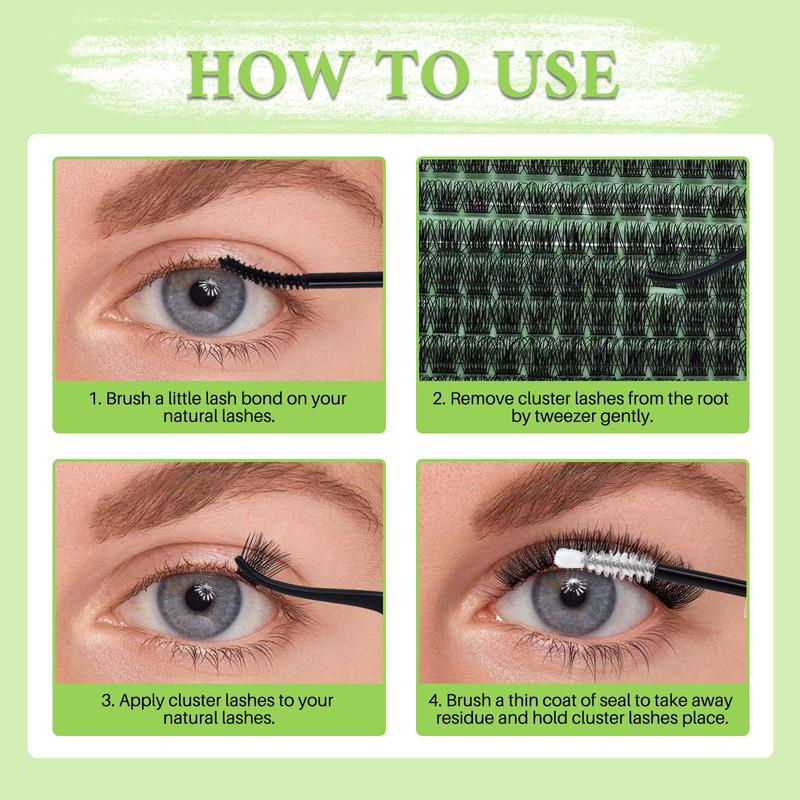 HOW TO USE

1. Brush a little lash bond on your natural lashes.

2. Remove cluster lashes from the root by tweezer gently.

3. Apply cluster lashes to your natural lashes.

4. Brush a thin coat of seal to take away residue and hold cluster lashes place.