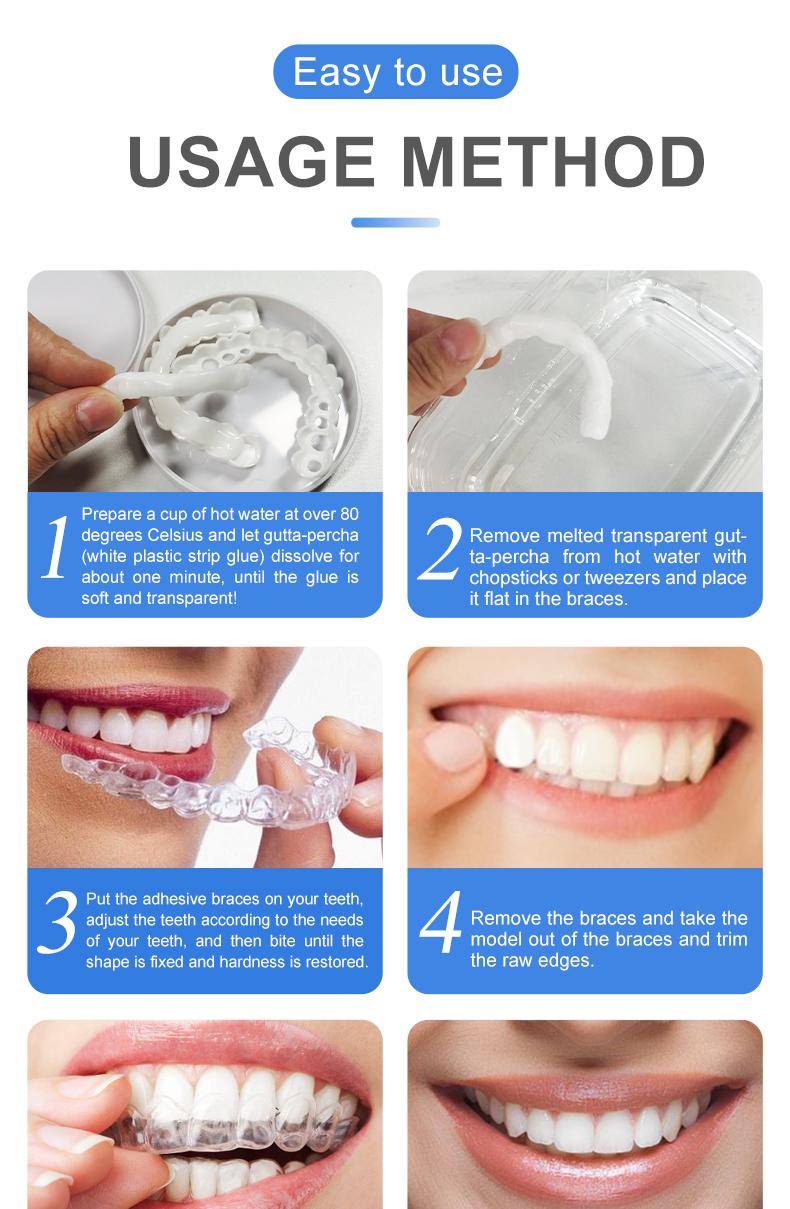 Easy to use

USAGE METHOD

1 Prepare a cup of hot water at over 80 degrees Celsius and let gutta-percha (white plastic strip glue) dissolve for about one minute, until the glue is soft and transparent!

2 Remove melted transparent gutta-percha from hot water with chopsticks or tweezers and place it flat in the braces.

3 Put the adhesive braces on your teeth, adjust the teeth according to the needs of your teeth, and then bite until the shape is fixed and hardness is restored.

4 Remove the braces and take the model out of the braces and trim the raw edges.