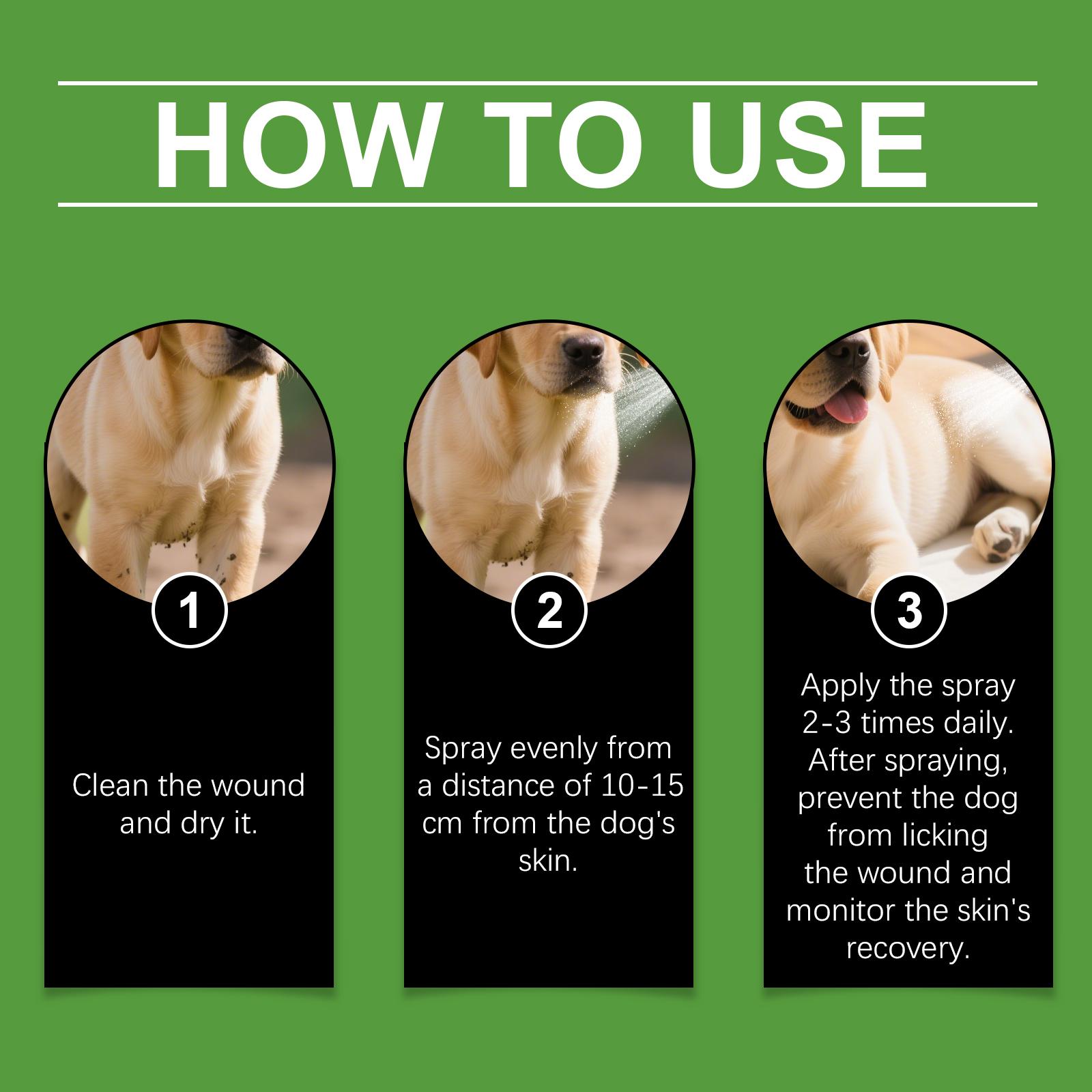 HOW TO USE

1

Clean the wound and dry it.

2

Spray evenly from a distance of 10-15 cm from the dog's skin.

3

Apply the spray 2-3 times daily. After spraying, prevent the dog from licking the wound and monitor the skin's recovery.