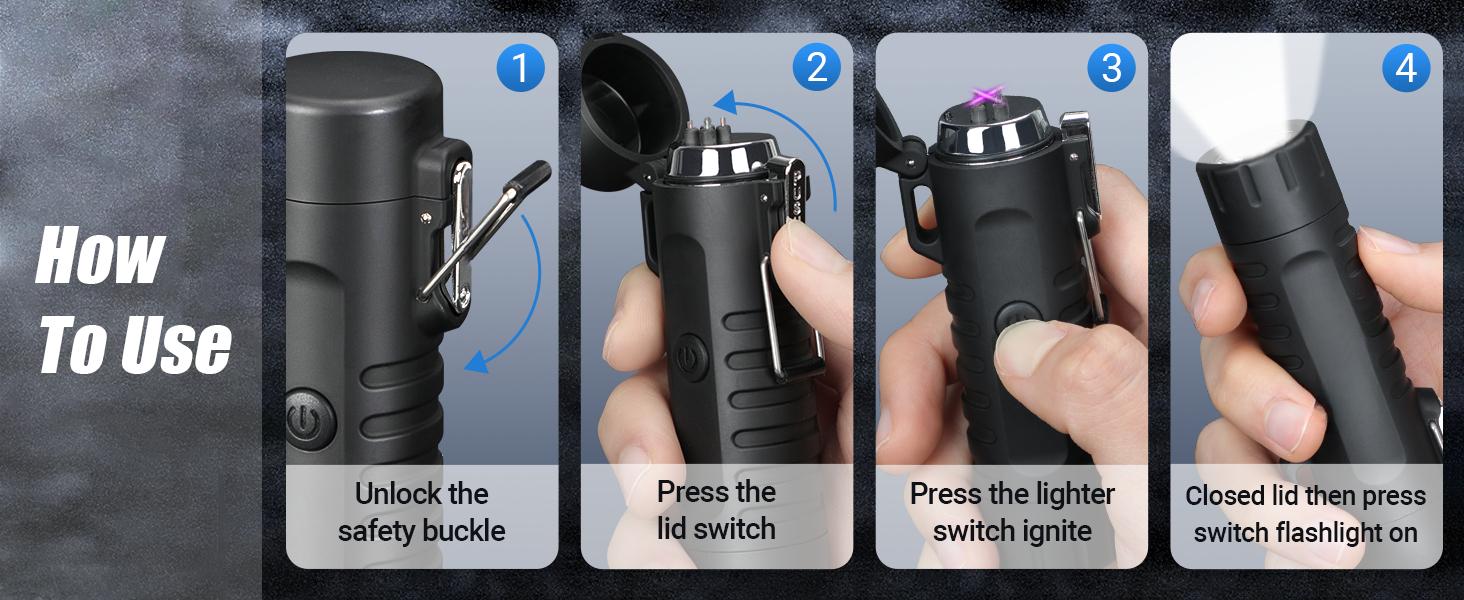 How To Use

1
Unlock the safety buckle

2
Press the lid switch

3
Press the lighter switch ignite

4
Closed lid then press switch flashlight on