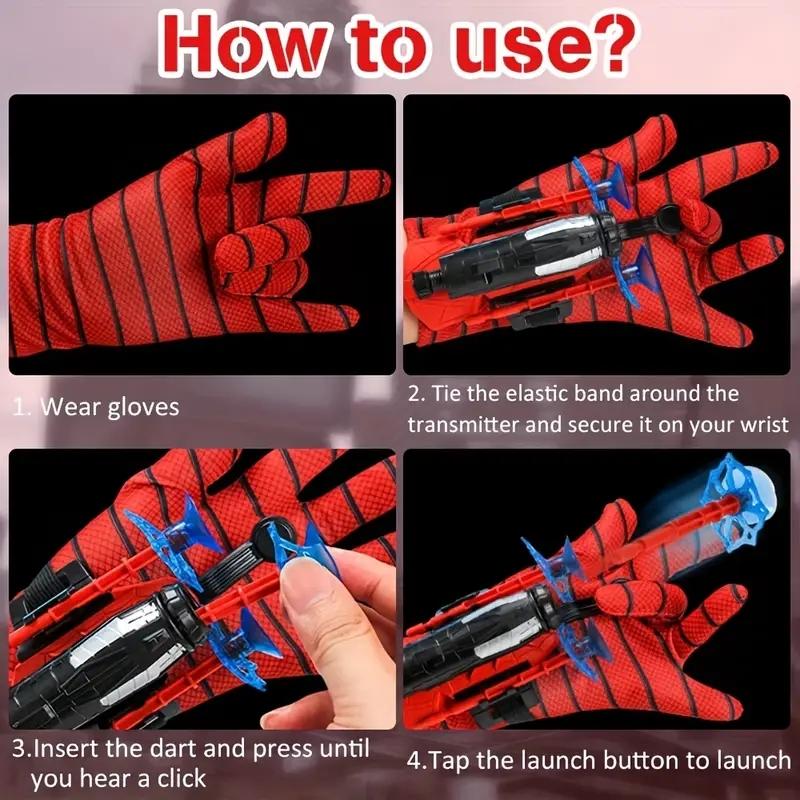 How to use?

1. Wear gloves

2. Tie the elastic band around the transmitter and secure it on your wrist

3.Insert the dart and press until you hear a click

4.Tap the launch button to launch