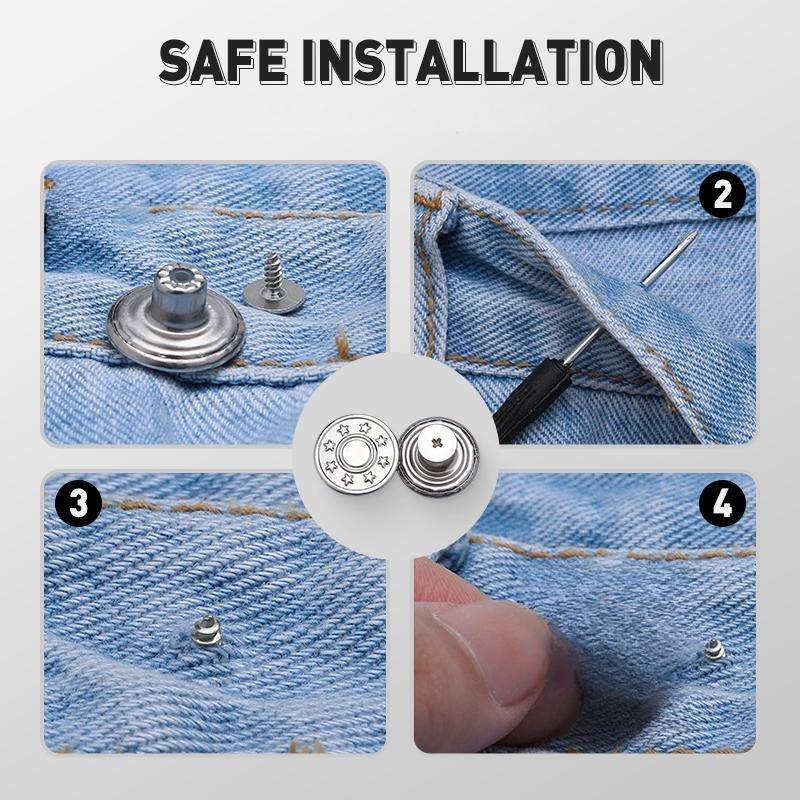 SAFE INSTALLATION

2

3

4