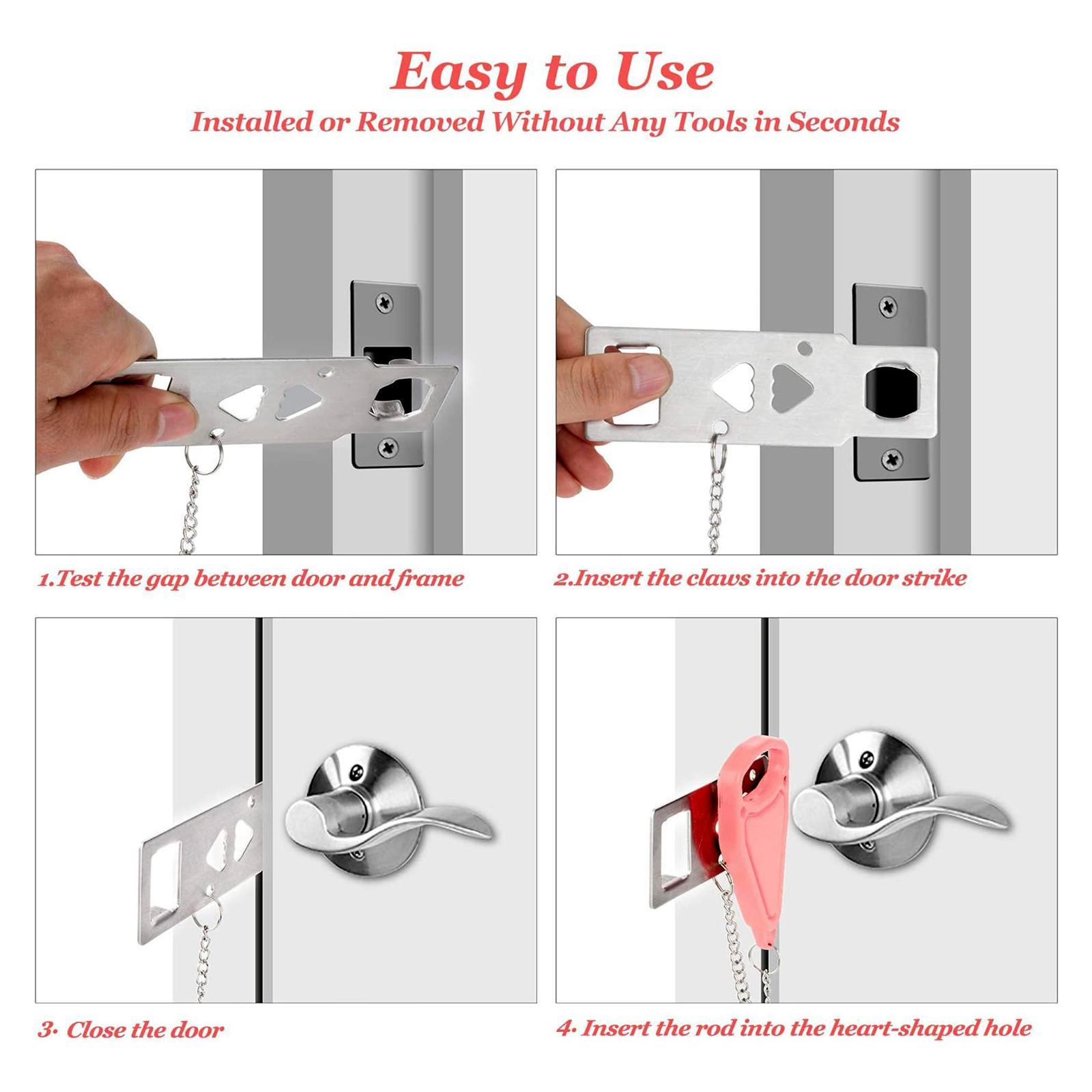 Easy to Use

Installed or Removed Without Any Tools in Seconds

1.Test the gap between door and frame

2.Insert the claws into the door strike

3· Close the door

4· Insert the rod into the heart-shaped hole