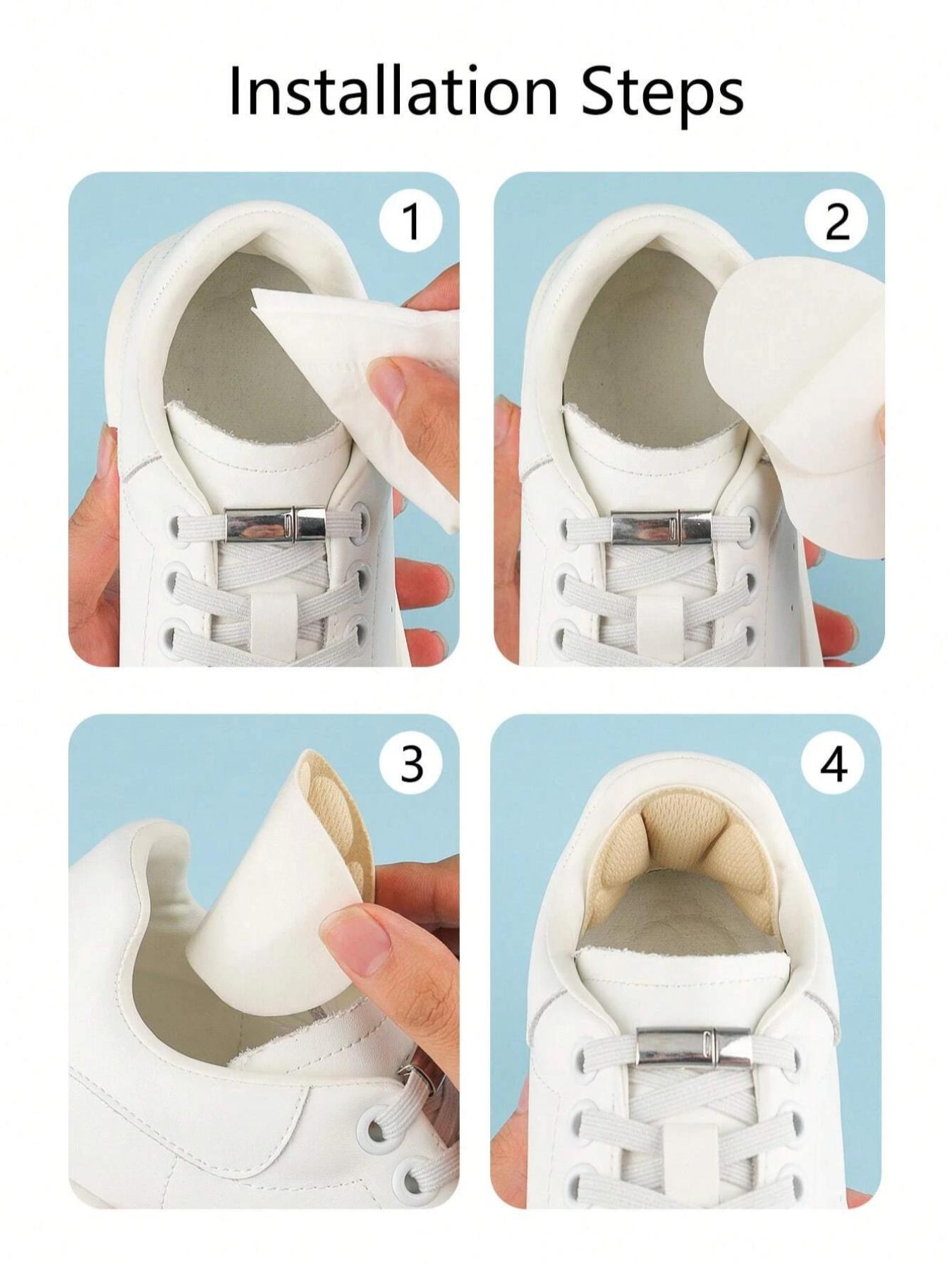 Installation Steps

1

2

3

4