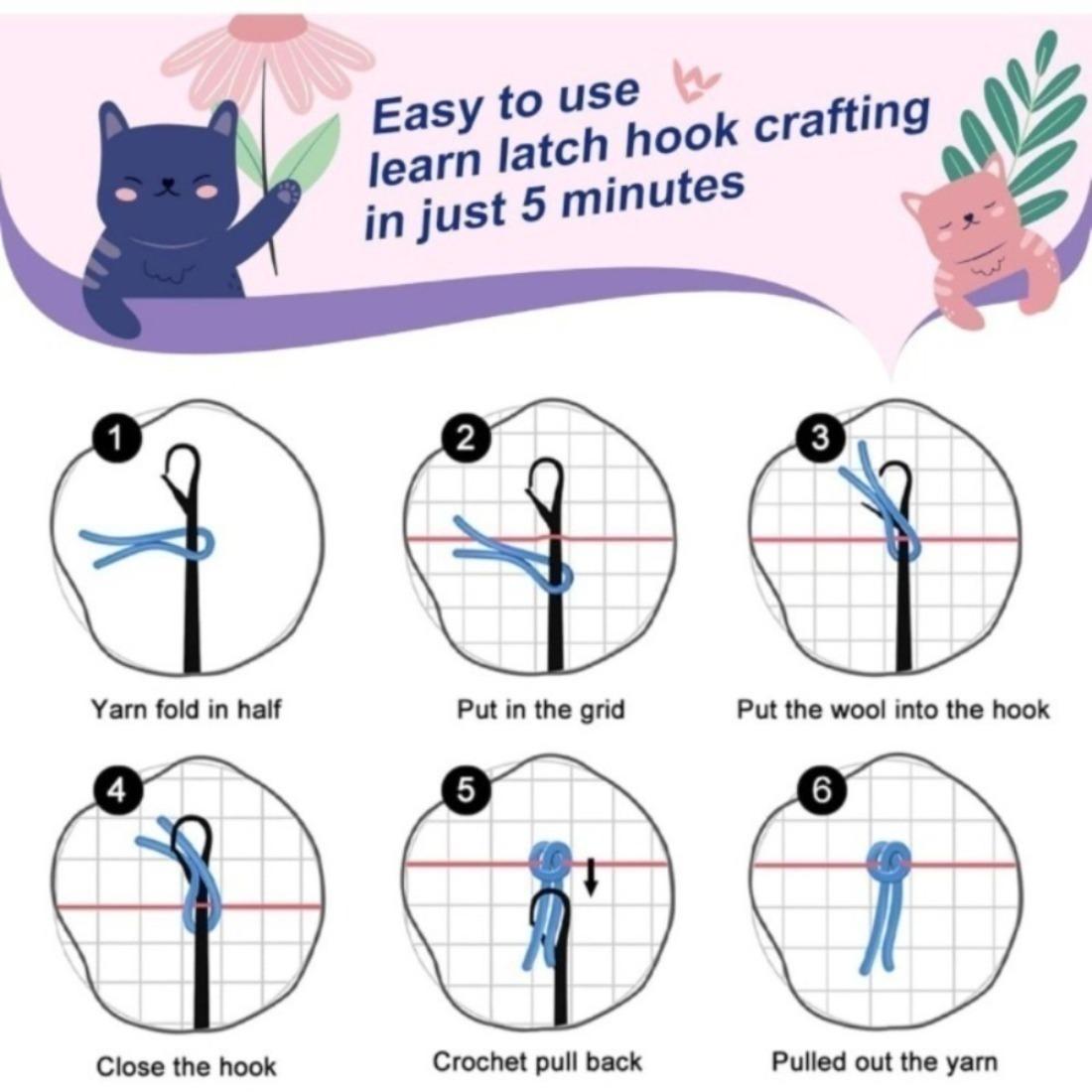 Easy to use
learn latch hook crafting
in just 5 minutes

1
Yarn fold in half

2
Put in the grid

3
Put the wool into the hook

4
Close the hook

5
Crochet pull back

6
Pulled out the yarn