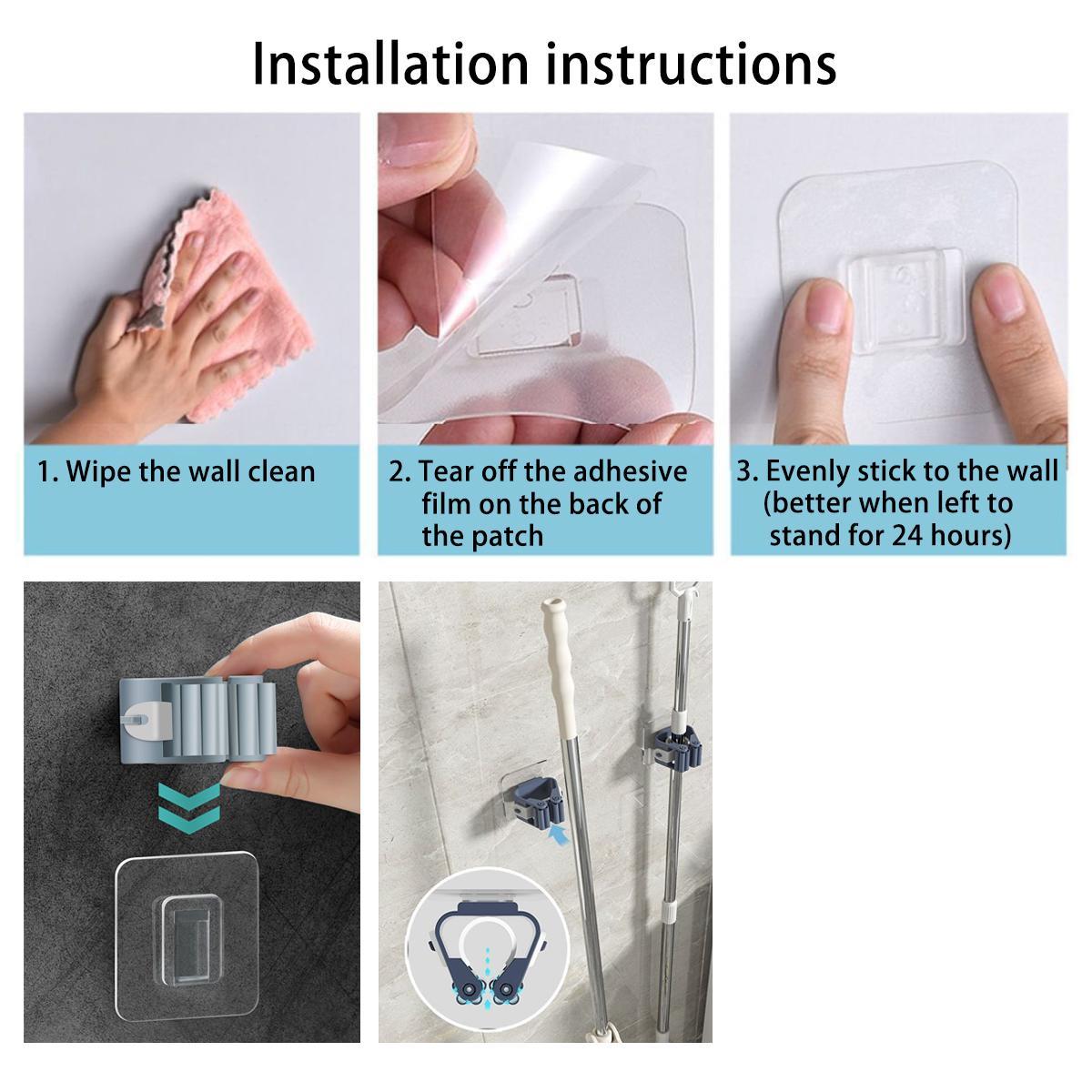 Installation instructions

1. Wipe the wall clean

2. Tear off the adhesive film on the back of the patch

3. Evenly stick to the wall (better when left to stand for 24 hours)